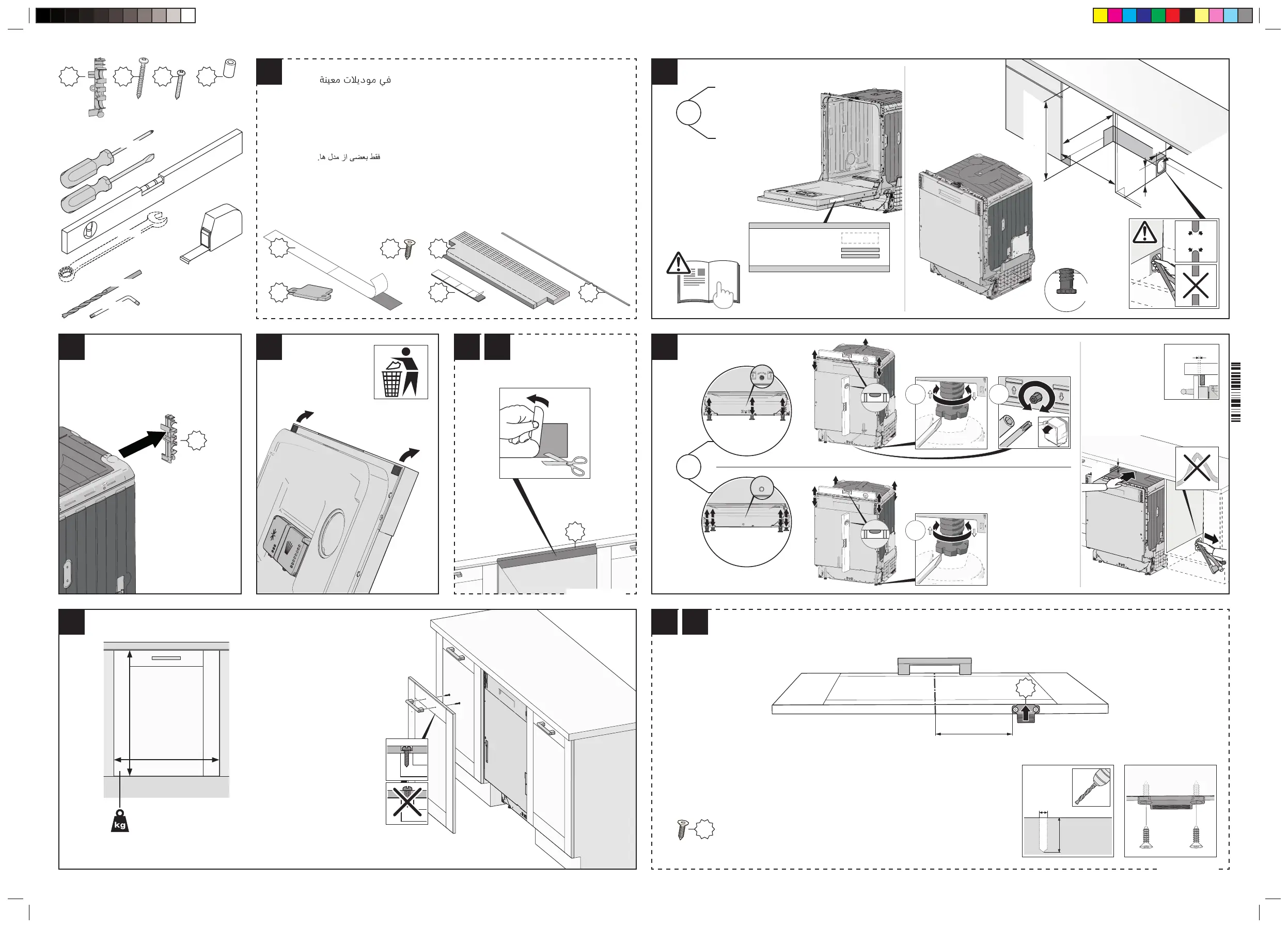 في موديلات معينة

فقط بعضی از مدل ها.

kg