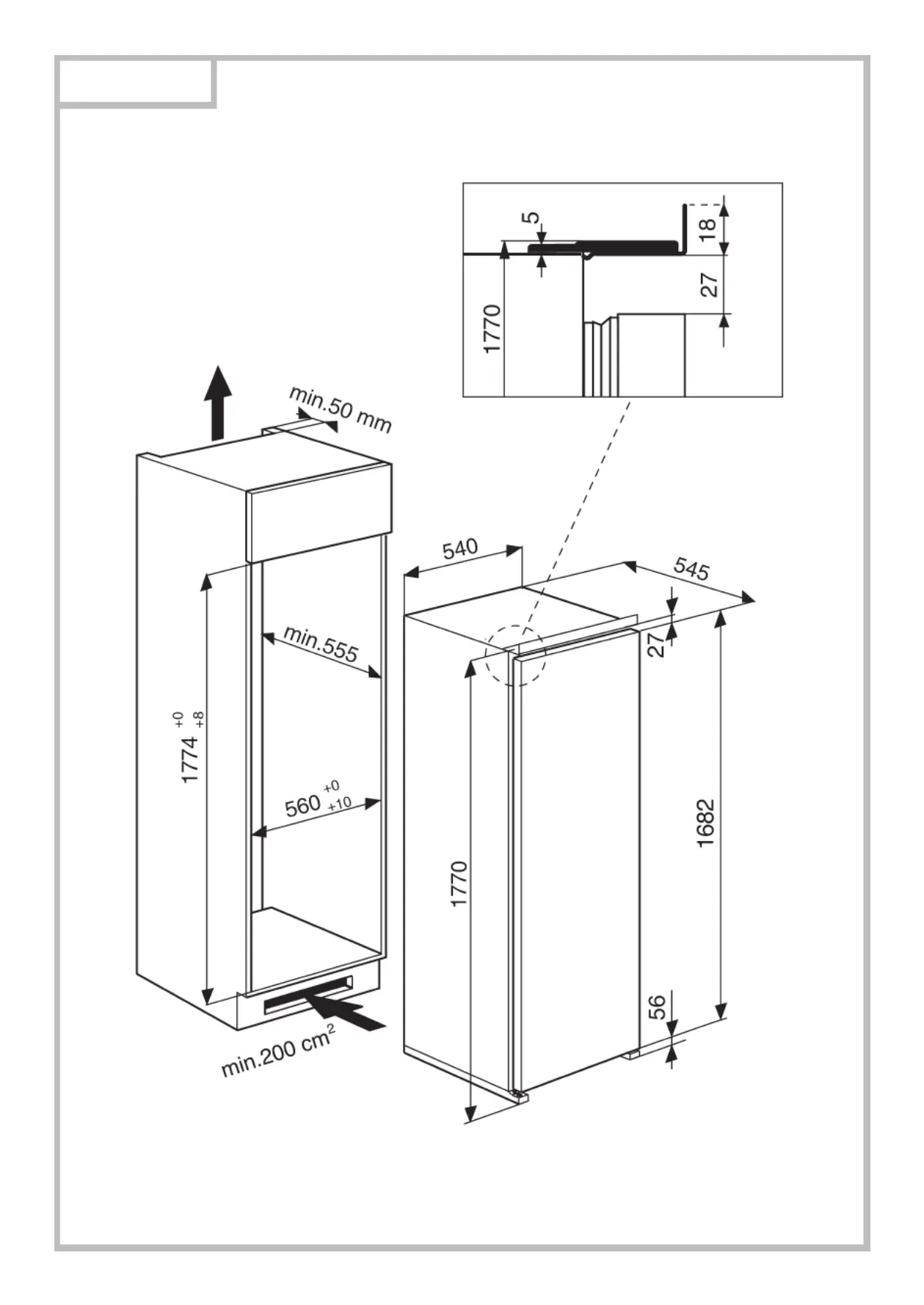 5
18
27
1770
min.50 mm
540
545
27
min.555
$1774^{+0}_{+8}$
$560^{+0}_{+10}$
1770
1682
56
min.200 $cm^2$