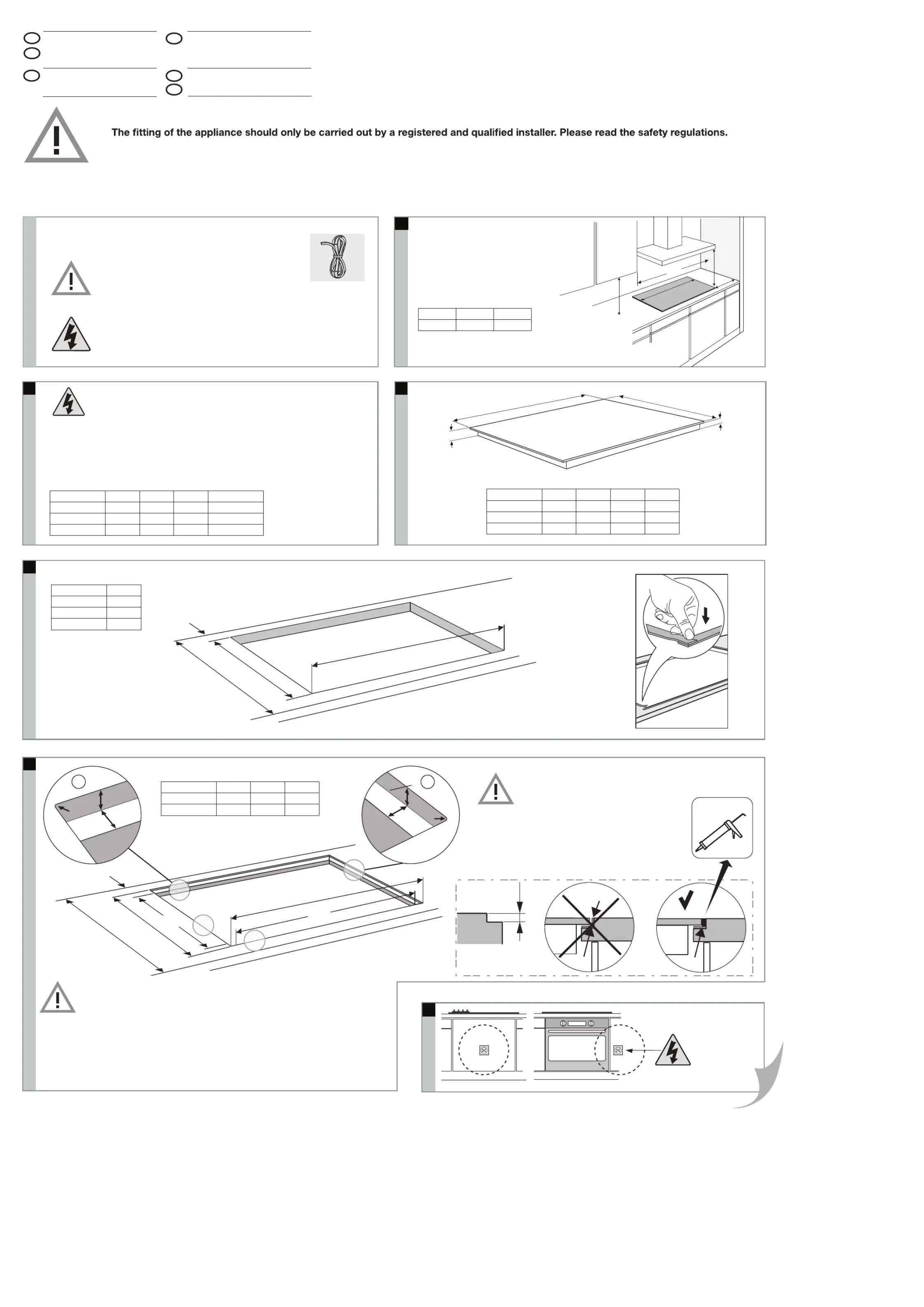 The fitting of the appliance should only be carried out by a registered and qualified installer. Please read the safety regulations.