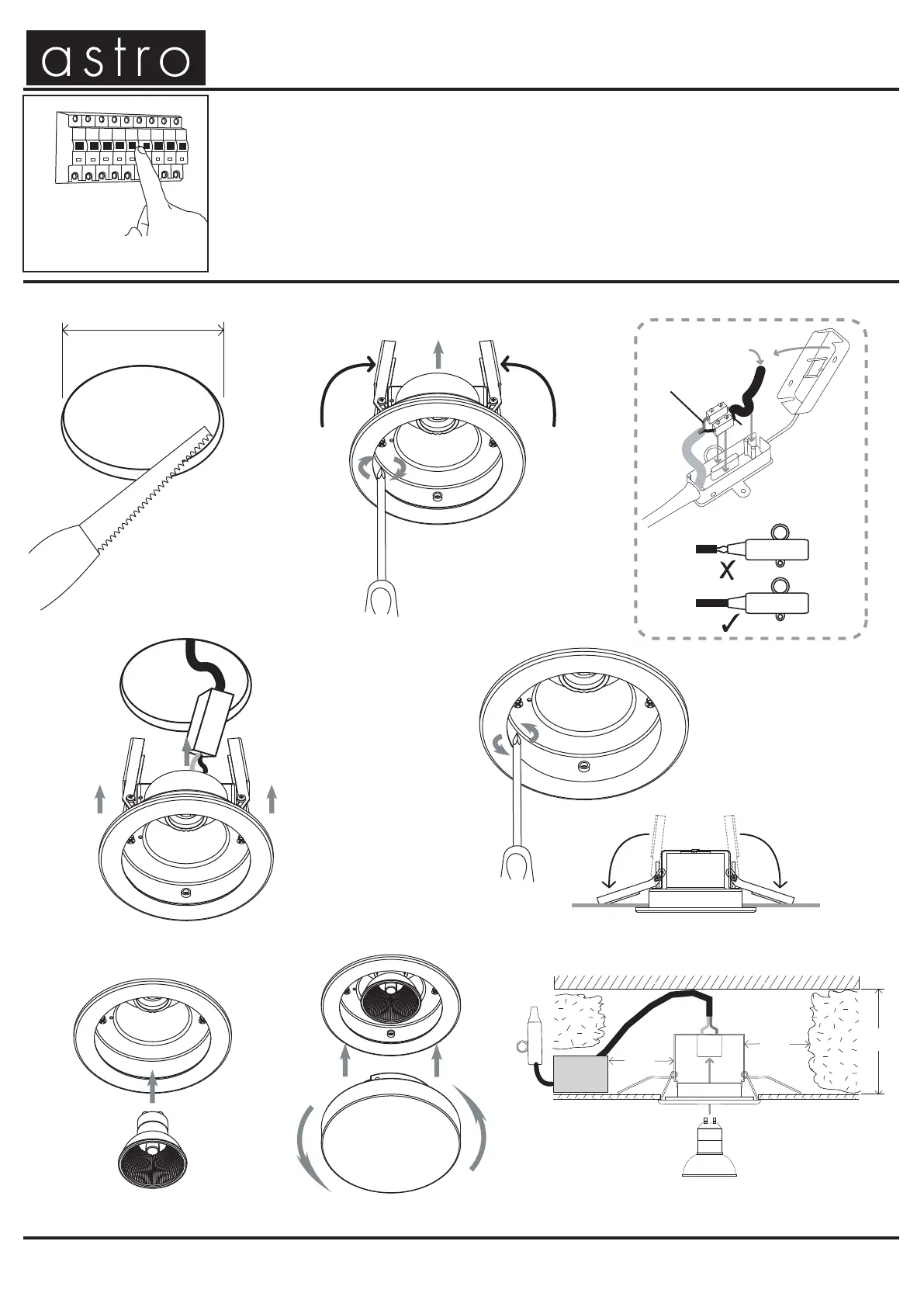 astro

X
✓