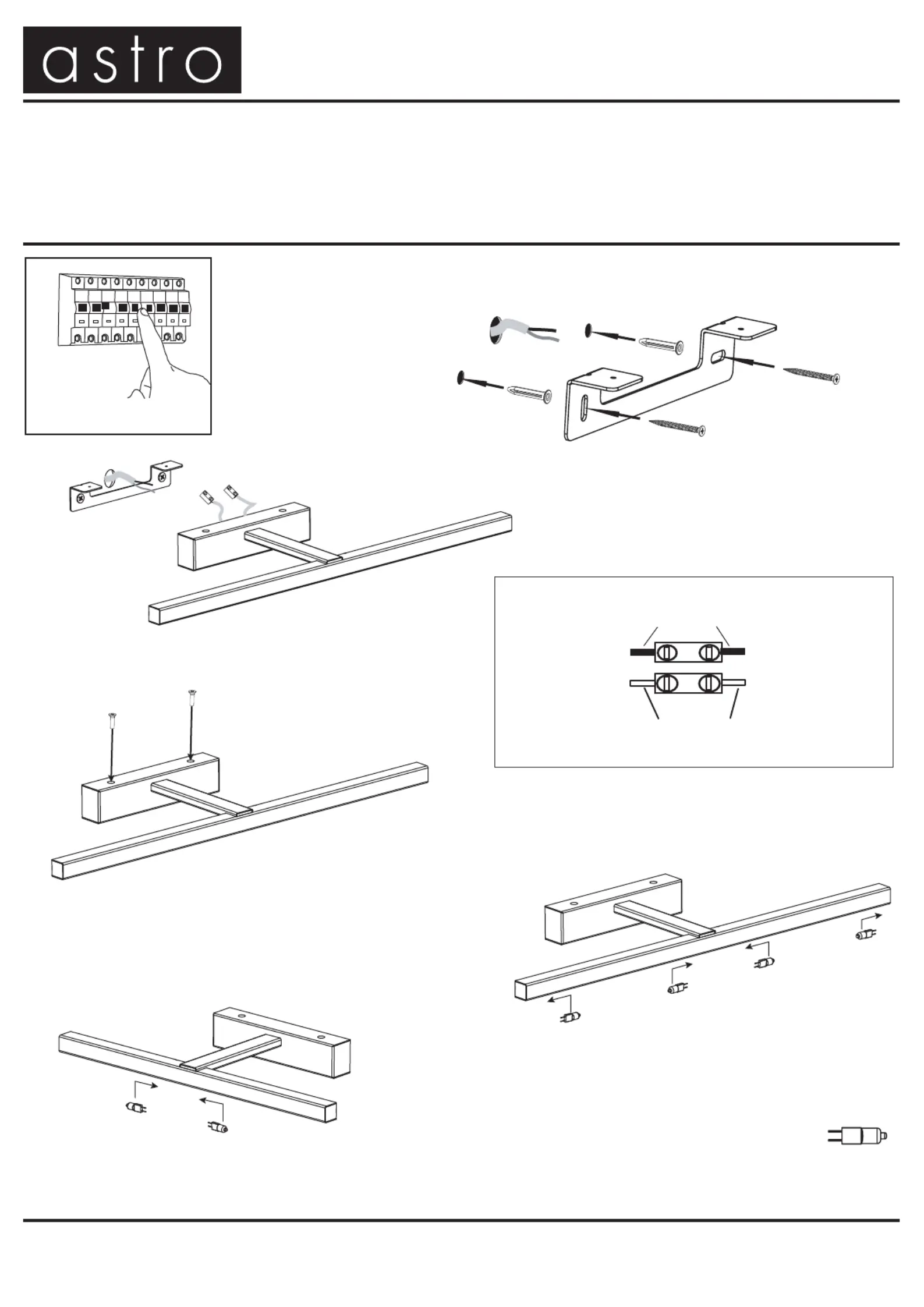 astro