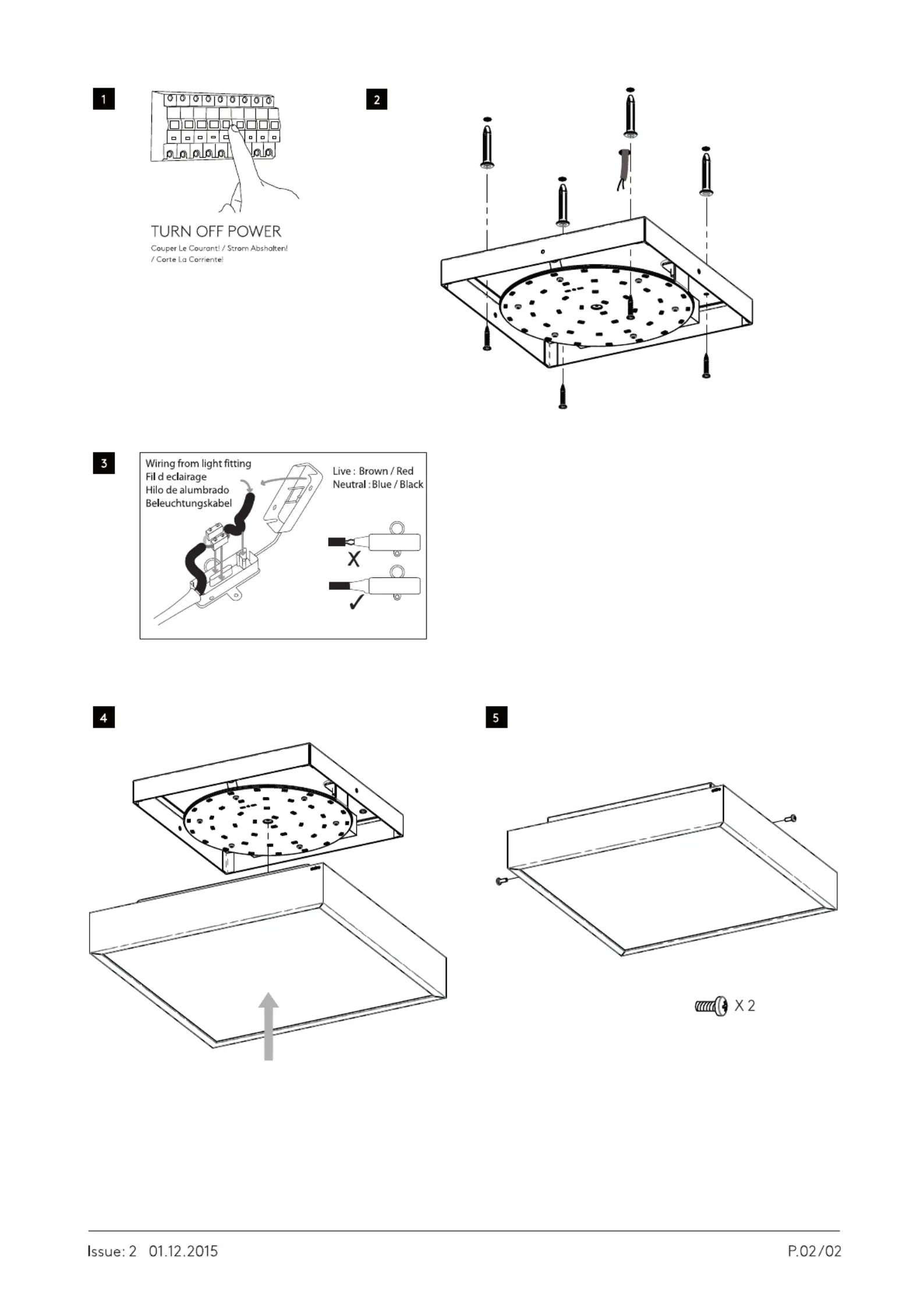 1

TURN OFF POWER

Couper Le Courant! / Strom Abshalten! / Corte La Corriente!

2

3

Wiring from light fitting
Fil d eclairage
Hilo de alumbrado
Beleuchtungskabel

Live : Brown / Red
Neutral : Blue / Black

X

✓

4

5

X 2

Issue: 2 01.12.2015

P.02/02