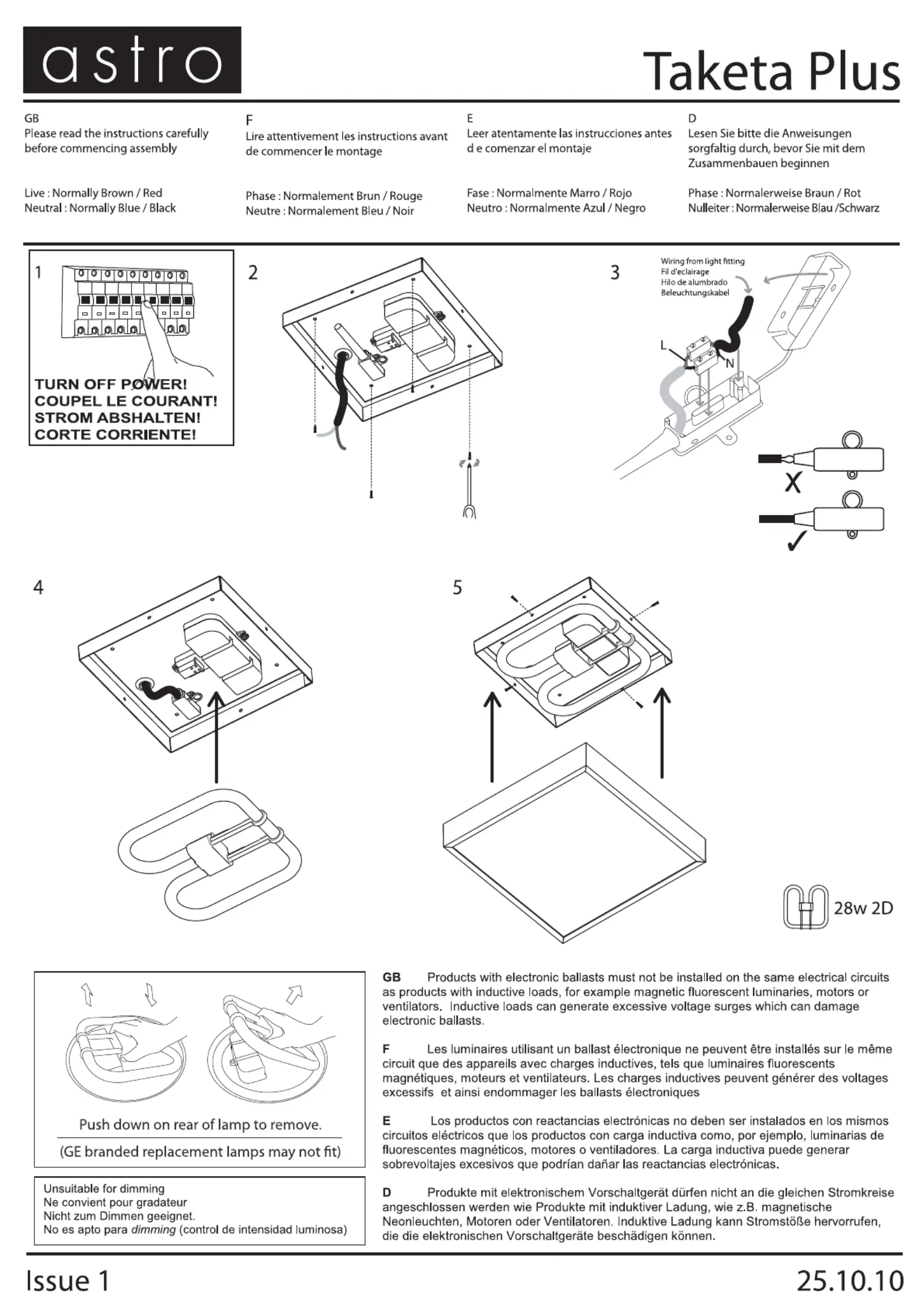 astro

Taketa Plus

GB
Please read the instructions carefully before commencing assembly

Live : Normally Brown / Red
Neutral : Normally Blue / Black

F
Lire attentivement les instructions avant de commencer le montage

Phase : Normalement Brun / Rouge
Neutre : Normalement Bleu / Noir

E
Leer atentamente las instrucciones antes d e comenzar el montaje

Fase : Normalmente Marro / Rojo
Neutro : Normalmente Azul / Negro

D
Lesen Sie bitte die Anweisungen sorgfaltig durch, bevor Sie mit dem Zusammenbauen beginnen

Phase : Normalerweise Braun / Rot
Nulleiter : Normalerweise Blau /Schwarz

1

TURN OFF POWER!
COUPEL LE COURANT!
STROM ABSHALTEN!
CORTE CORRIENTE!

2

3

Wiring from light fitting
Fil d'eclairage
Hilo de alumbrado
Beleuchtungskabel

L
N

X
✓

4

5

28w 2D

Push down on rear of lamp to remove.
(GE branded replacement lamps may not fit)

Unsuitable for dimming
Ne convient pour gradateur
Nicht zum Dimmen geeignet.
No es apto para dimming (control de intensidad luminosa)

GB Products with electronic ballasts must not be installed on the same electrical circuits as products with inductive loads, for example magnetic fluorescent luminaries, motors or ventilators. Inductive loads can generate excessive voltage surges which can damage electronic ballasts.

F Les luminaires utilisant un ballast électronique ne peuvent être installés sur le même circuit que des appareils avec charges inductives, tels que luminaires fluorescents magnétiques, moteurs et ventilateurs. Les charges inductives peuvent générer des voltages excessifs et ainsi endommager les ballasts électroniques

E Los productos con reactancias electrónicas no deben ser instalados en los mismos circuitos eléctricos que los productos con carga inductiva como, por ejemplo, luminarias de fluorescentes magnéticos, motores o ventiladores. La carga inductiva puede generar sobrevoltajes excesivos que podrían dañar las reactancias electrónicas.

D Produkte mit elektronischem Vorschaltgerät dürfen nicht an die gleichen Stromkreise angeschlossen werden wie Produkte mit induktiver Ladung, wie z.B. magnetische Neonleuchten, Motoren oder Ventilatoren. Induktive Ladung kann Stromstöße hervorrufen, die die elektronischen Vorschaltgeräte beschädigen können.

Issue 1

25.10.10