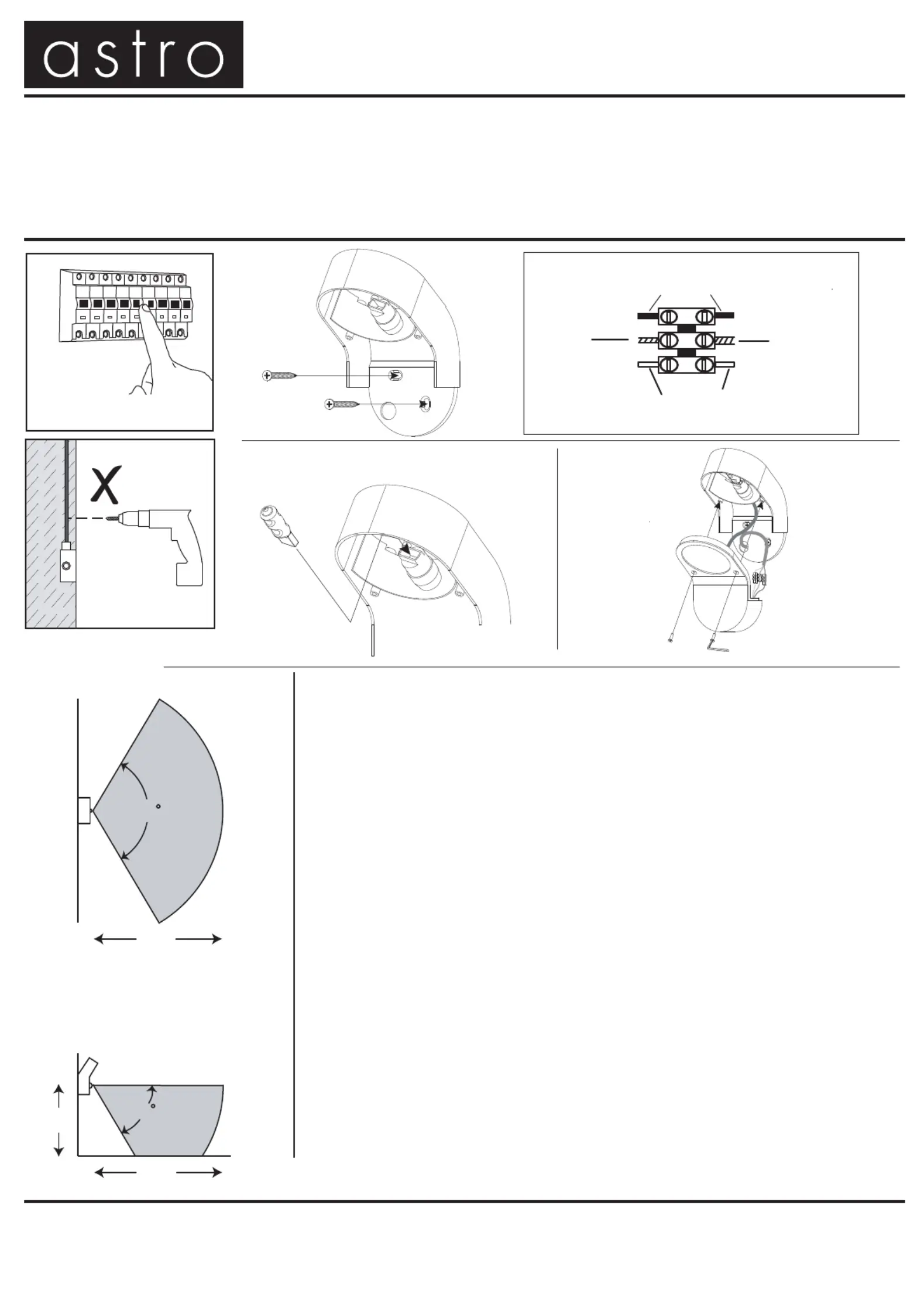 astro

X