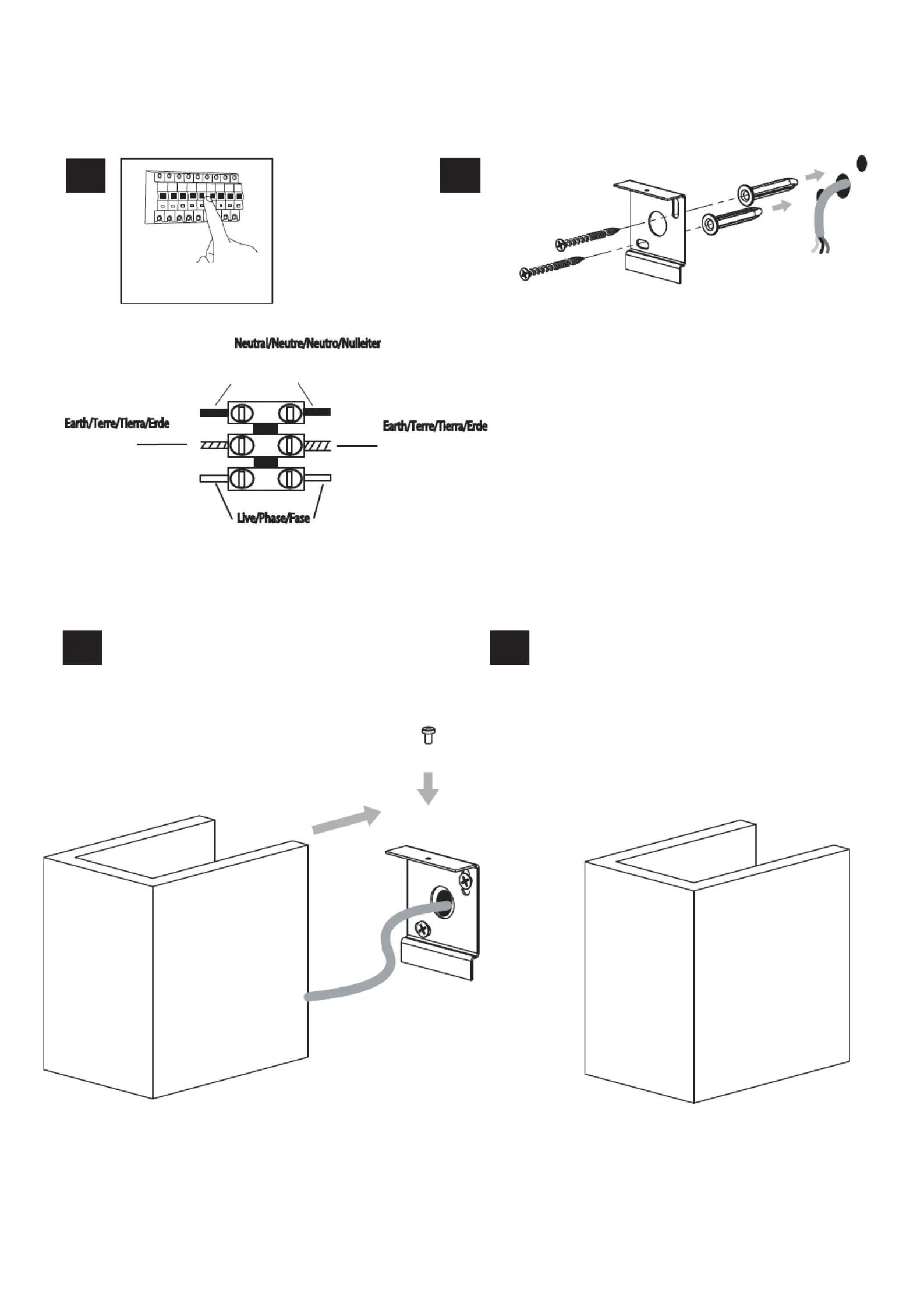 Neutral/Neutre/Neutro/Nulleiter

Earth/Terre/Tierra/Erde

Earth/Terre/Tierra/Erde

Live/Phase/Fase