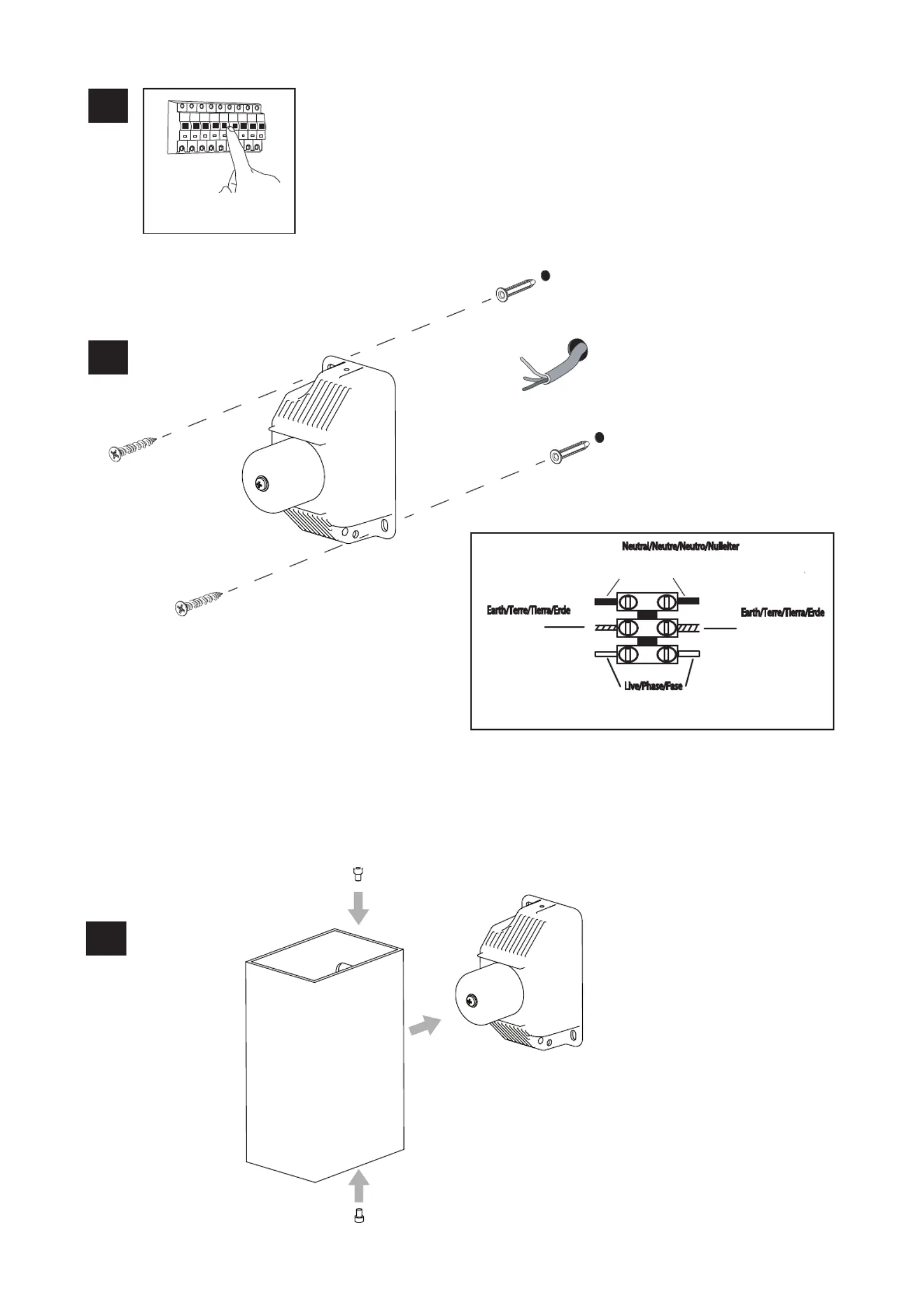 Neutral/Neutre/Neutro/Nulleiter

Earth/Terre/Tierra/Erde

Earth/Terre/Tierra/Erde

Live/Phase/Fase