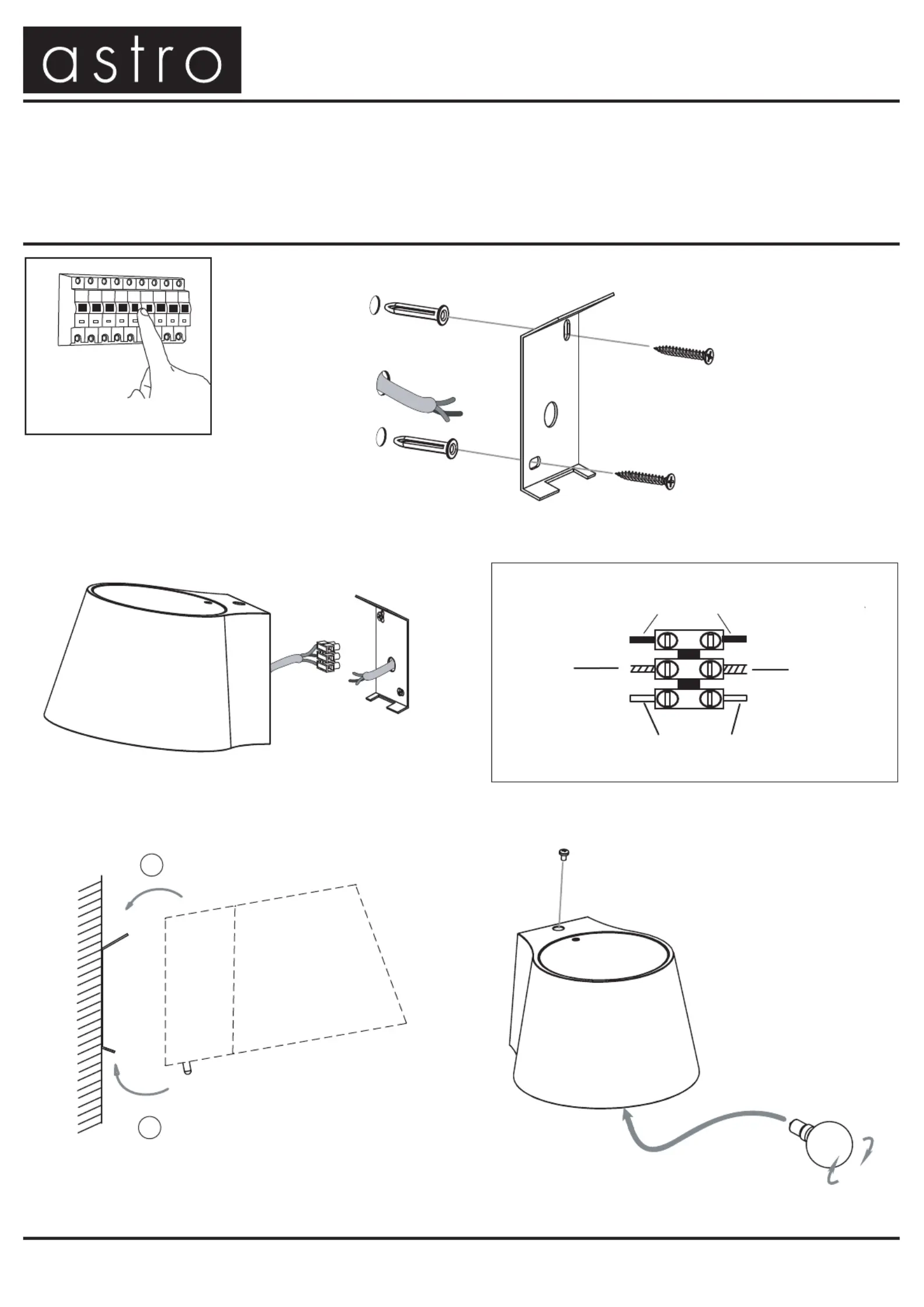 astro