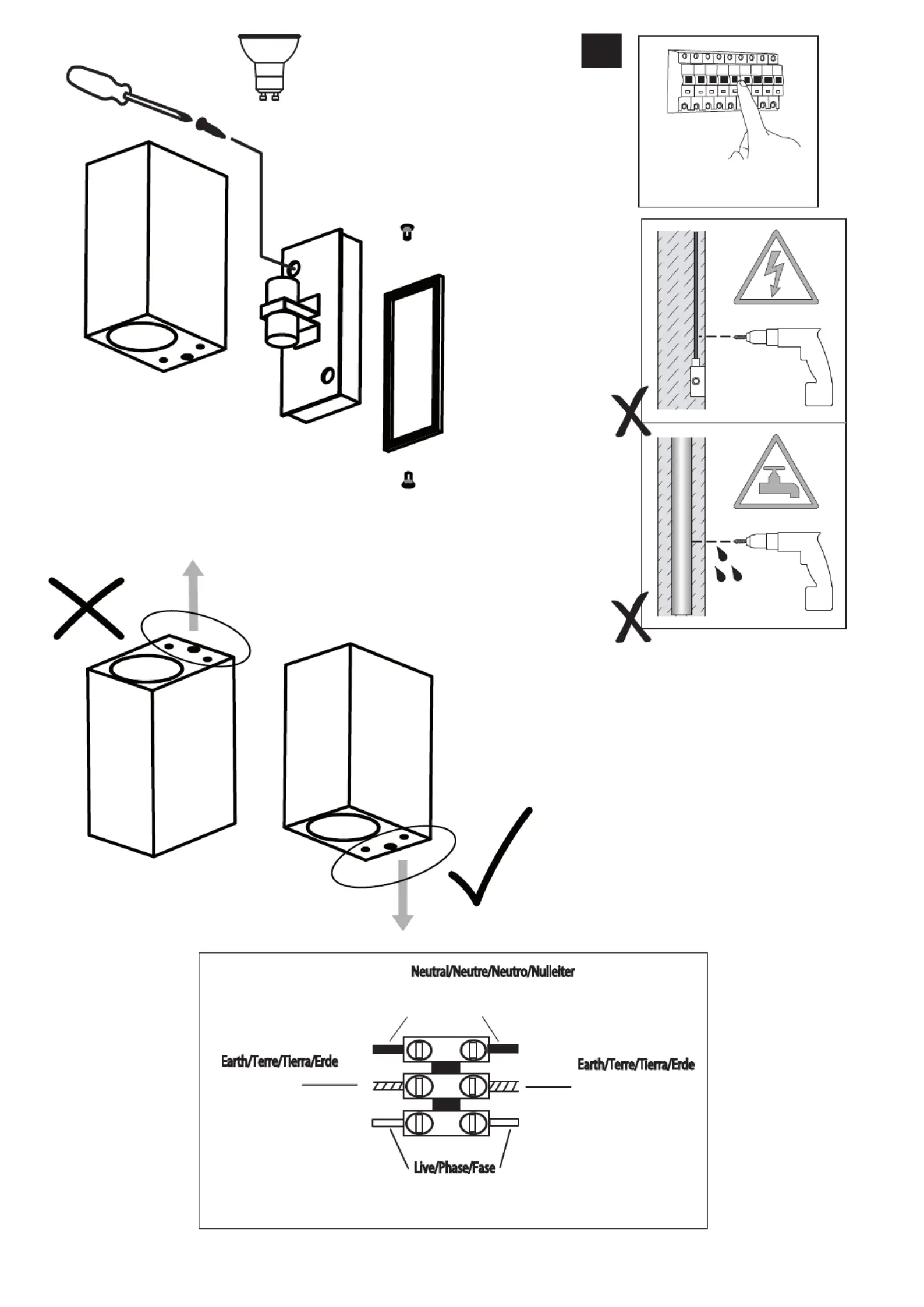 Neutral/Neutre/Neutro/Nulleiter

Earth/Terre/Tierra/Erde

Earth/Terre/Tierra/Erde

Live/Phase/Fase