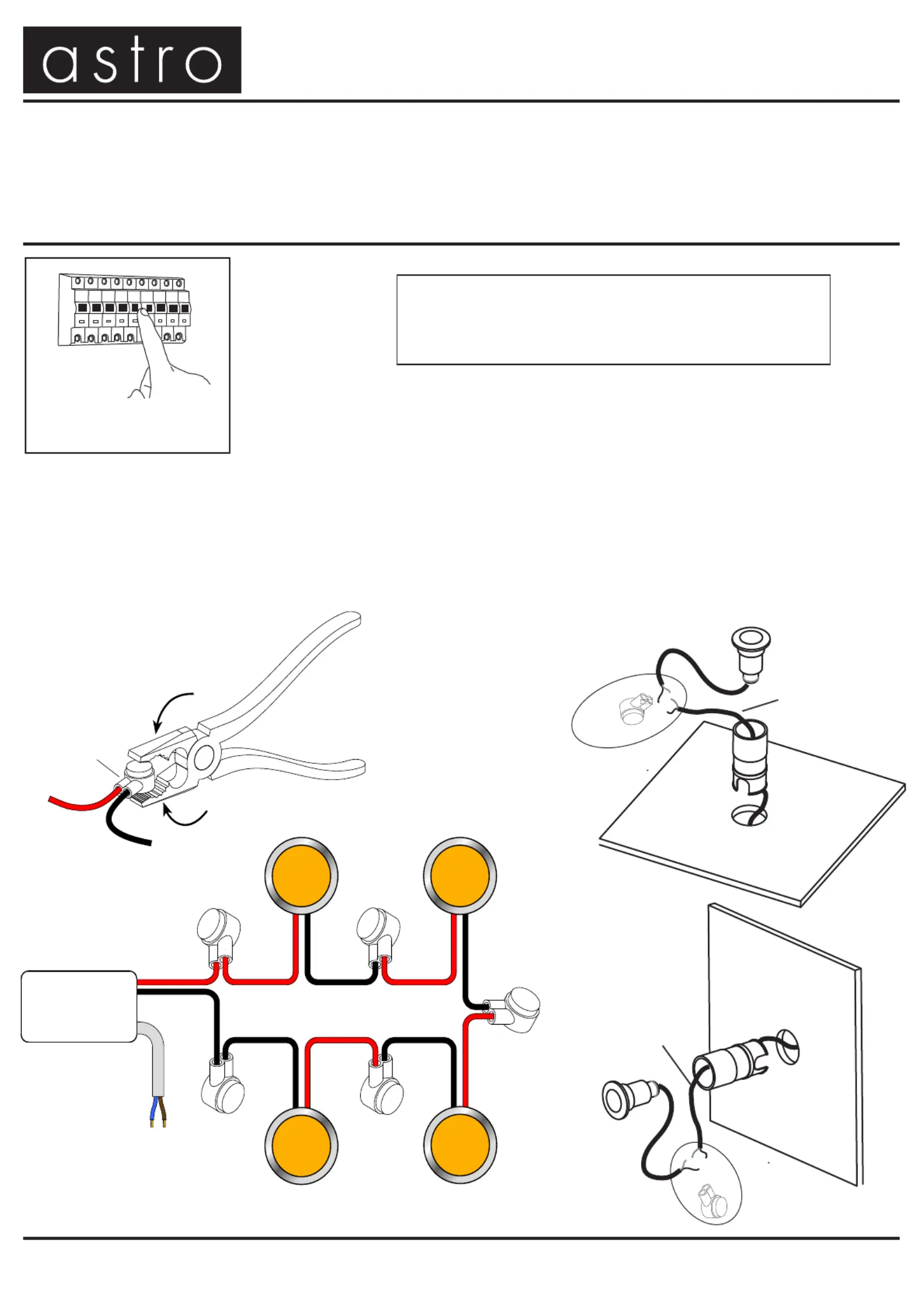 astro