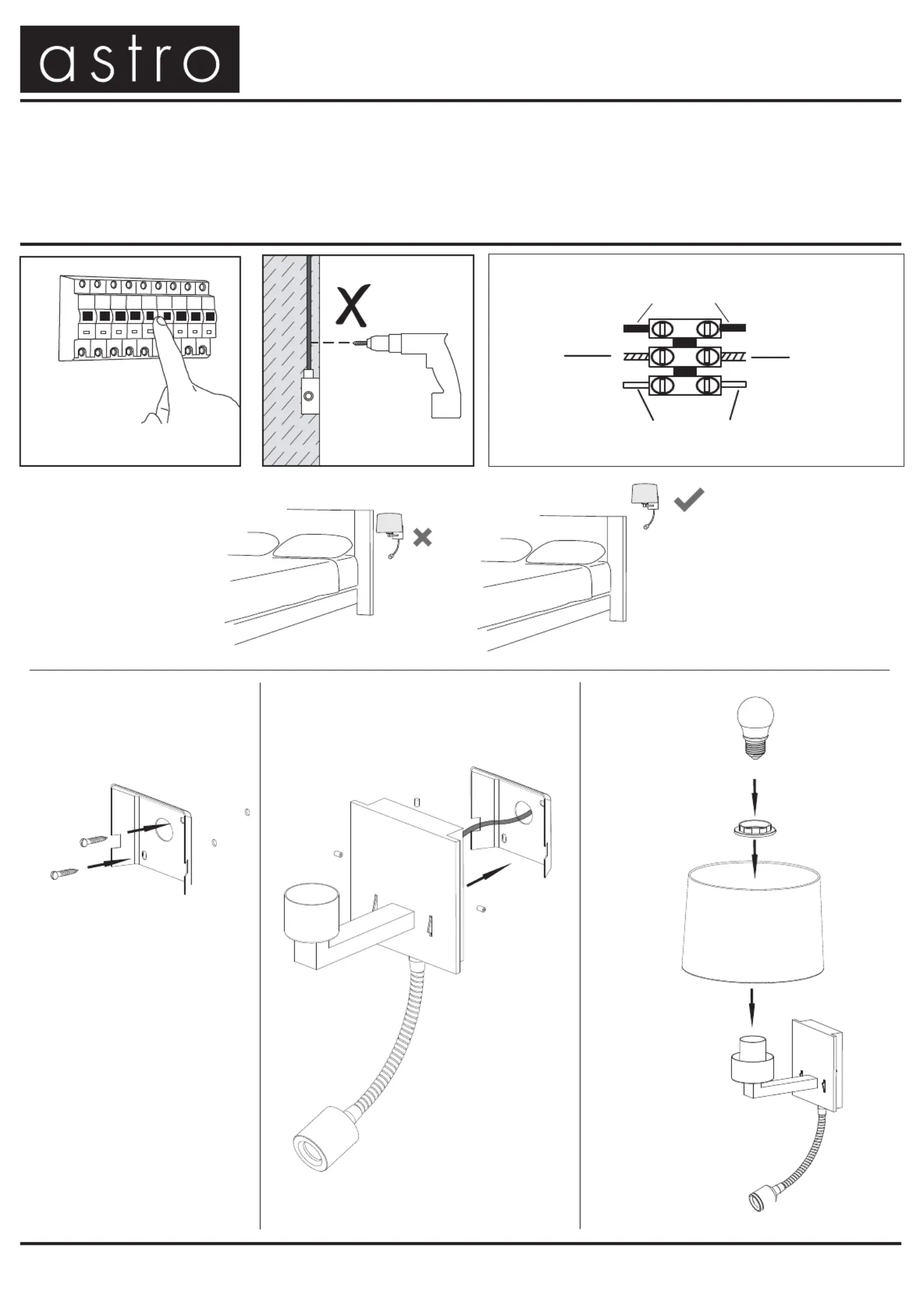 astro

X