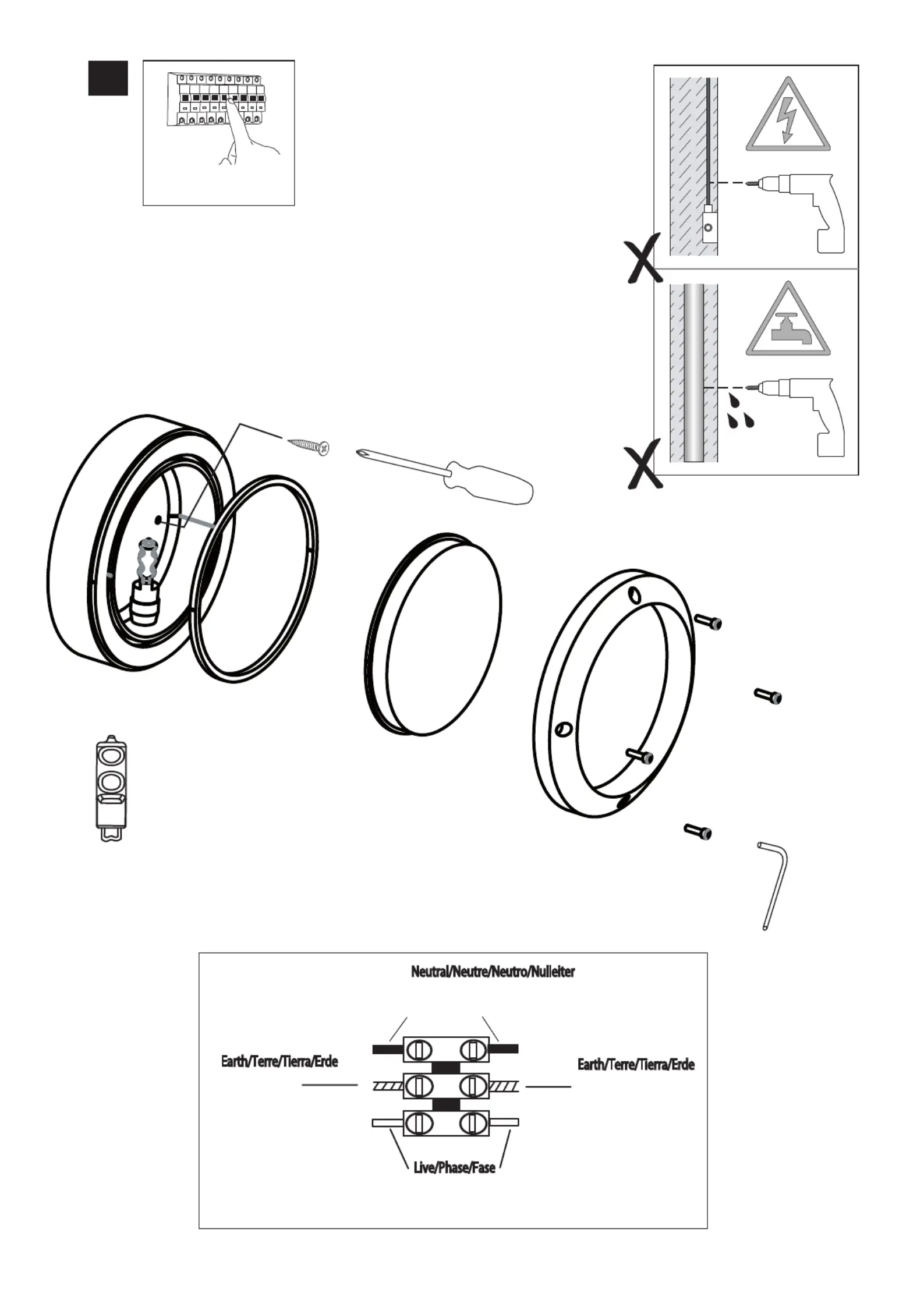 Neutral/Neutre/Neutro/Nulleiter

Earth/Terre/Tierra/Erde

Earth/Terre/Tierra/Erde

Live/Phase/Fase