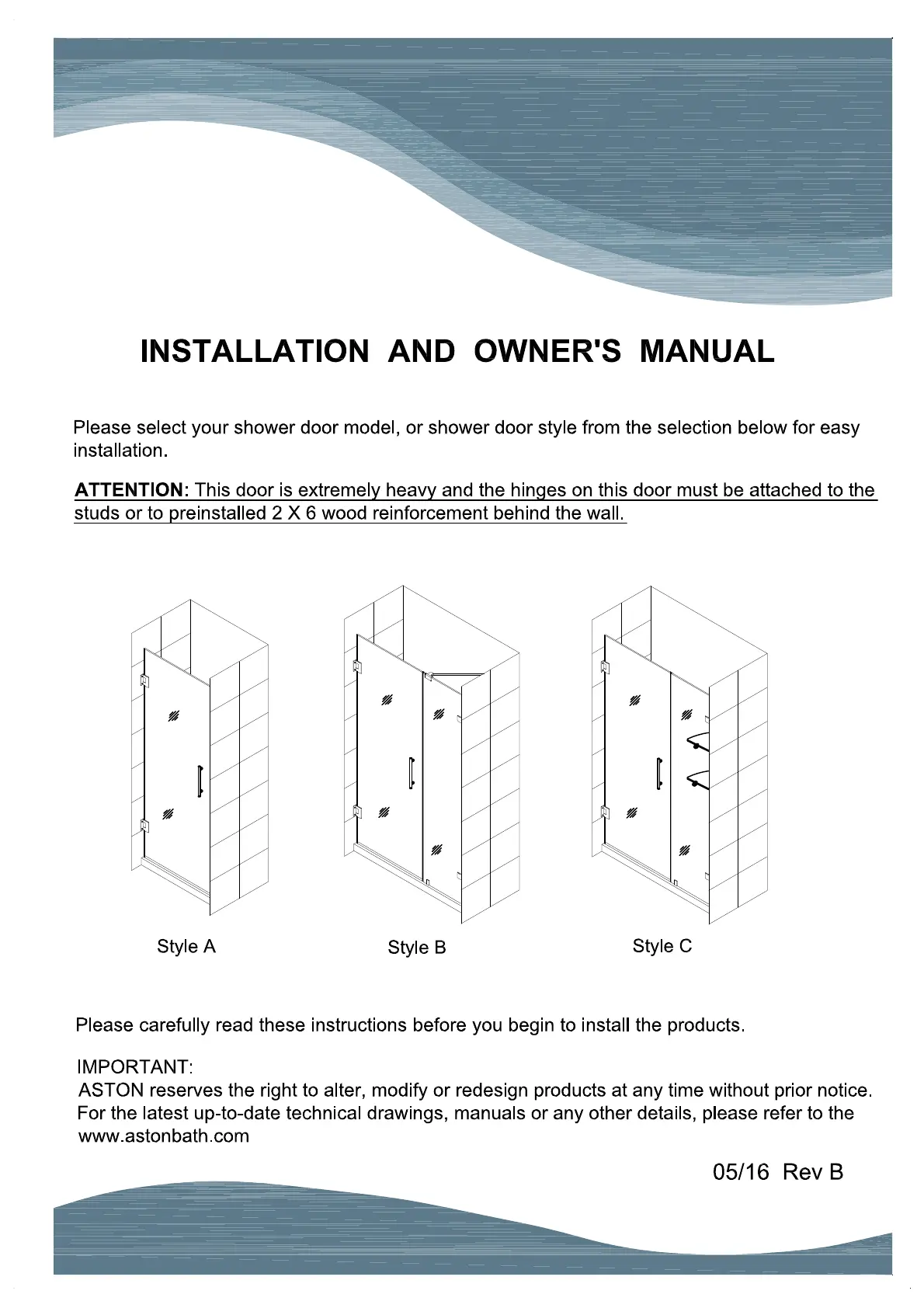 INSTALLATION AND OWNER'S MANUAL

Please select your shower door model, or shower door style from the selection below for easy installation.

ATTENTION: This door is extremely heavy and the hinges on this door must be attached to the studs or to preinstalled 2 X 6 wood reinforcement behind the wall.

Style A

Style B

Style C

Please carefully read these instructions before you begin to install the products.

IMPORTANT:
ASTON reserves the right to alter, modify or redesign products at any time without prior notice. For the latest up-to-date technical drawings, manuals or any other details, please refer to the www.astonbath.com

05/16 Rev B