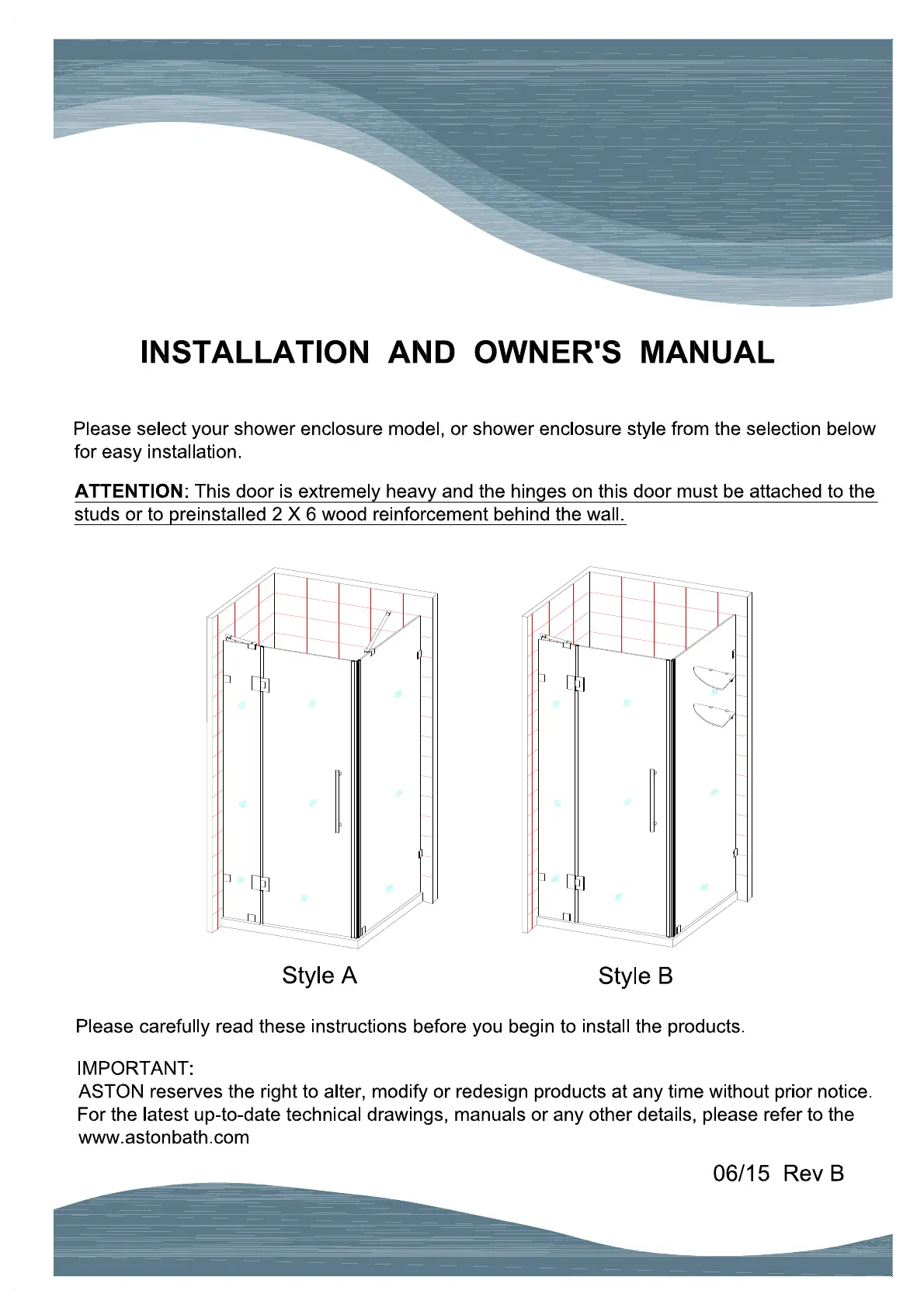 INSTALLATION AND OWNER'S MANUAL

Please select your shower enclosure model, or shower enclosure style from the selection below for easy installation.

ATTENTION: This door is extremely heavy and the hinges on this door must be attached to the studs or to preinstalled 2 X 6 wood reinforcement behind the wall.

Style A

Style B

Please carefully read these instructions before you begin to install the products.

IMPORTANT:
ASTON reserves the right to alter, modify or redesign products at any time without prior notice. For the latest up-to-date technical drawings, manuals or any other details, please refer to the www.astonbath.com

06/15 Rev B