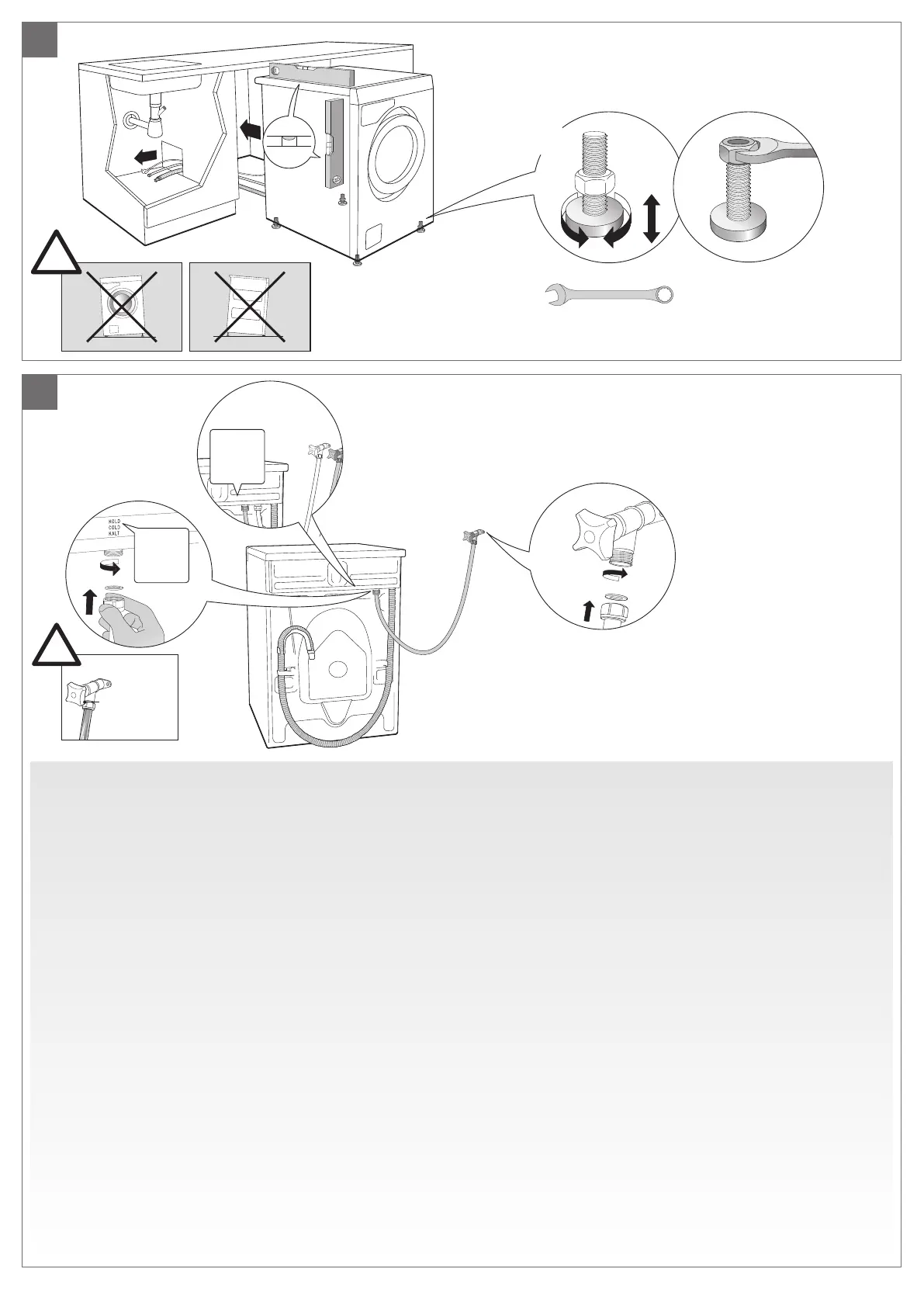 KOLD
COLD
KALT