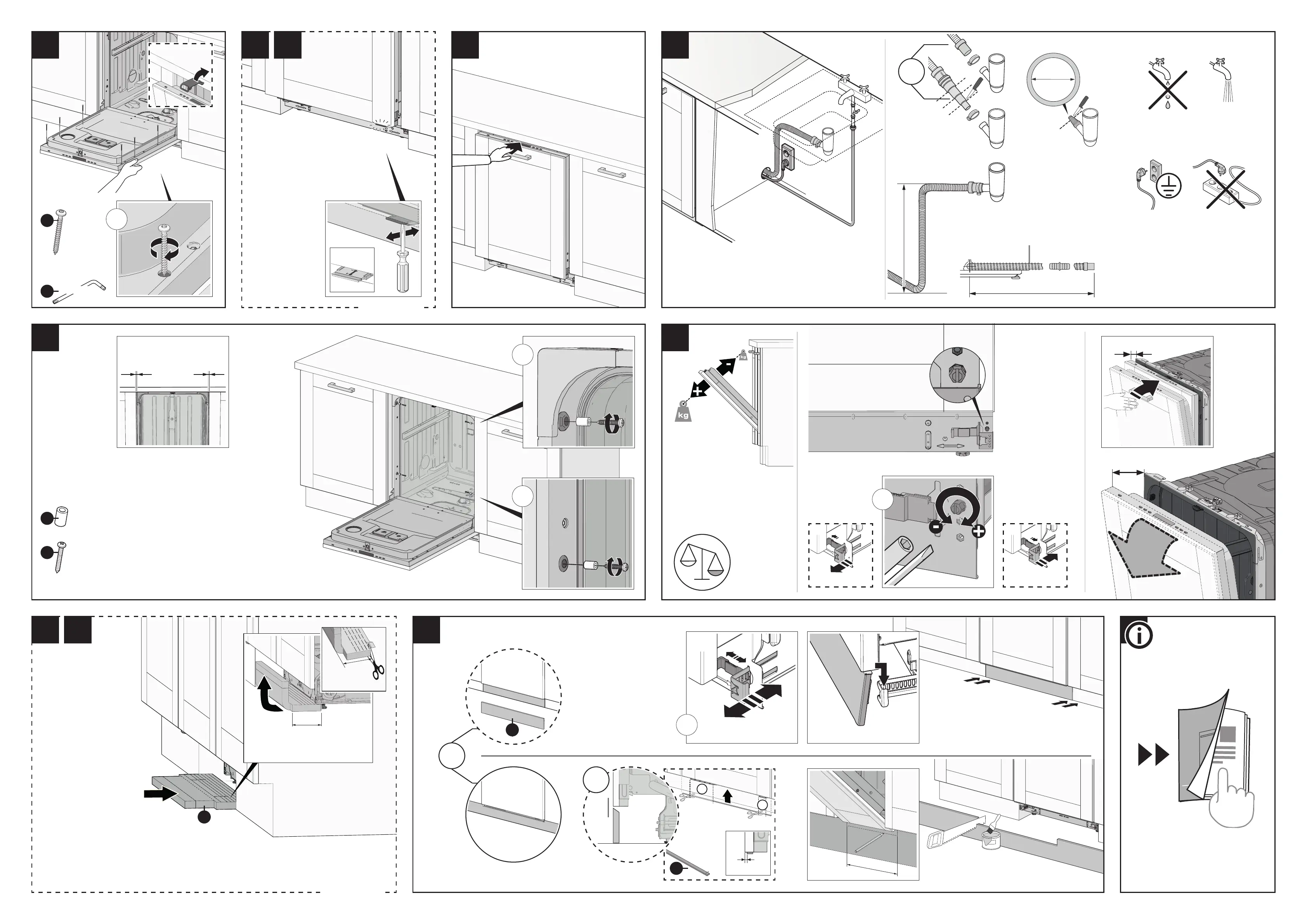 kg

kg