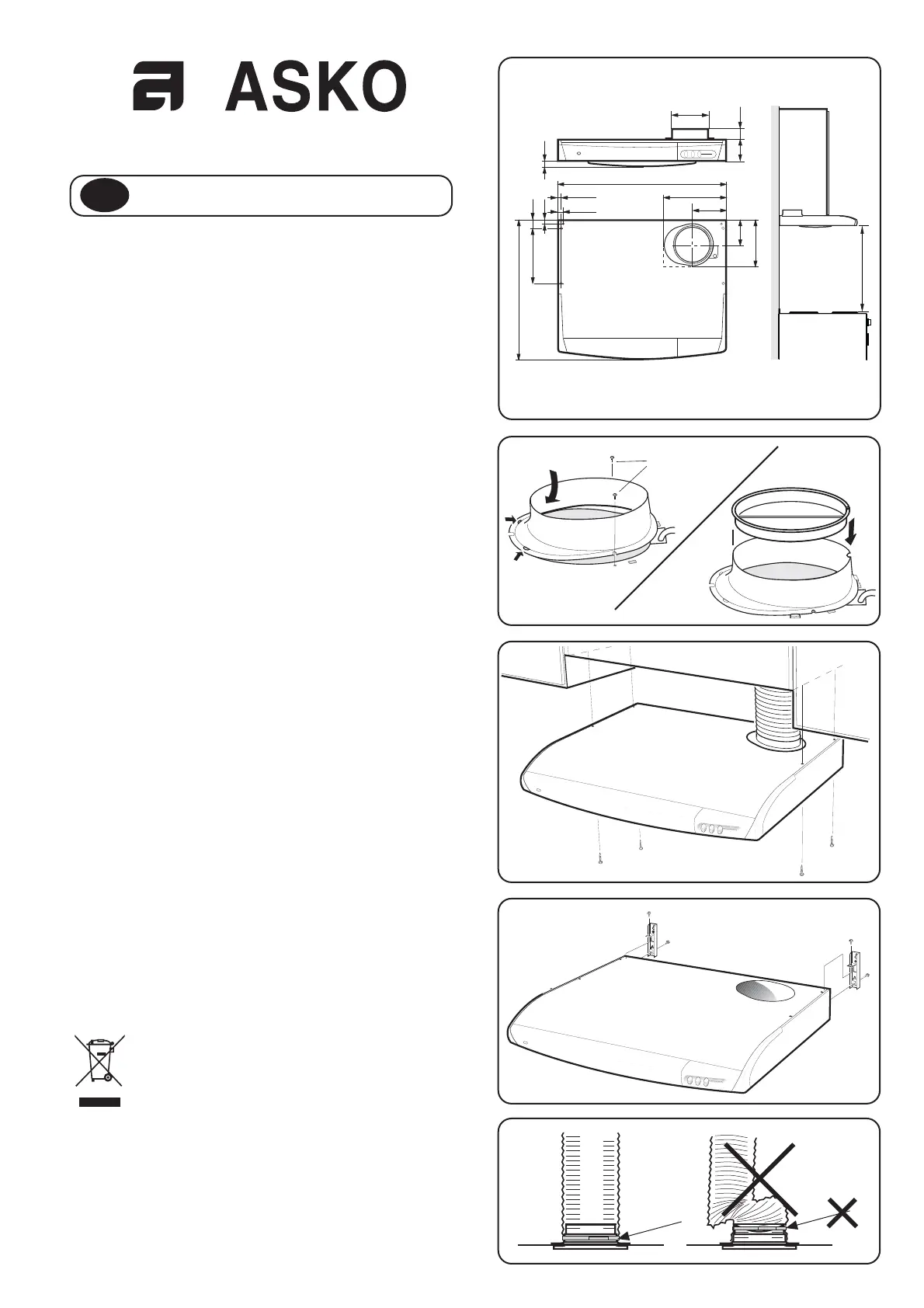 ASKO