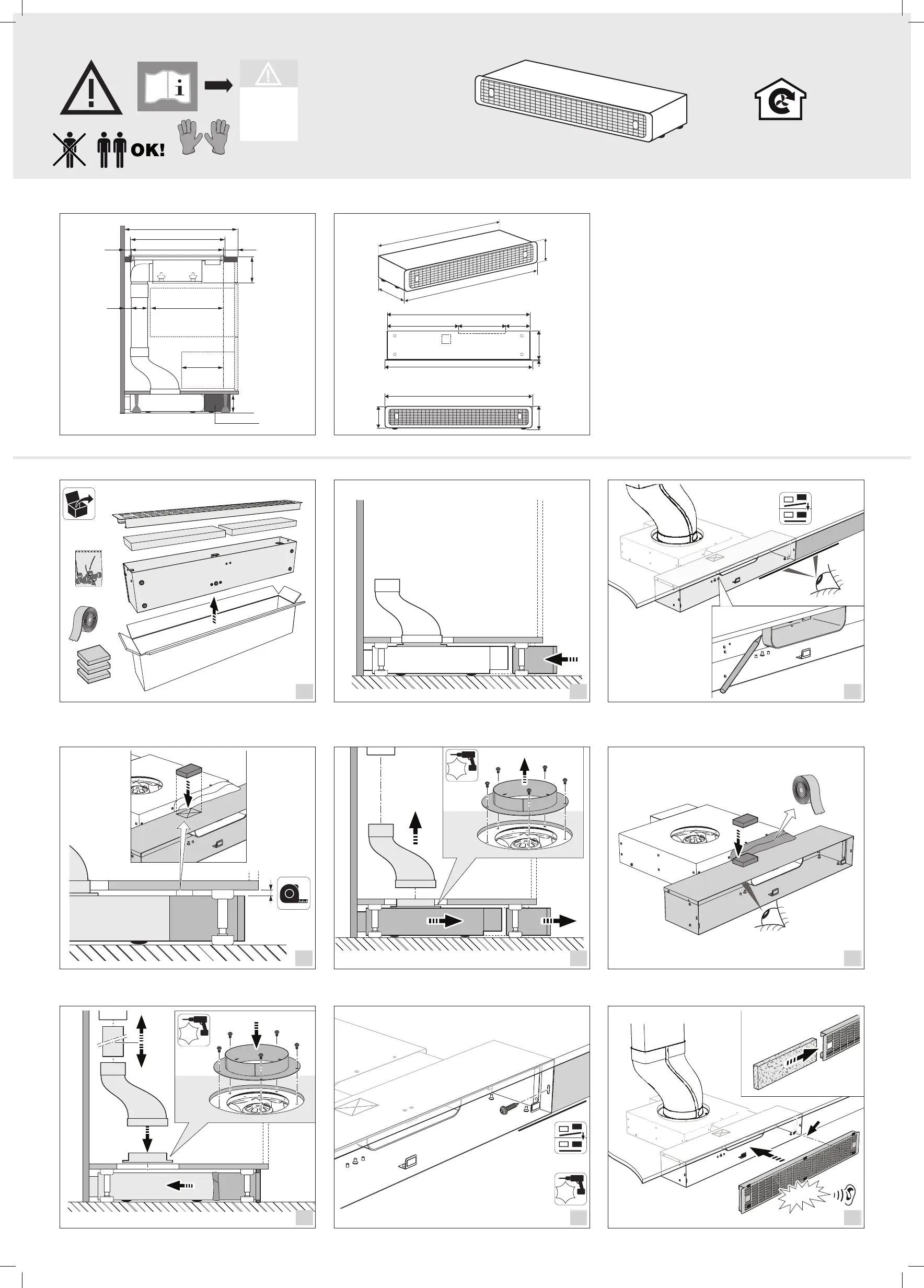 OK!