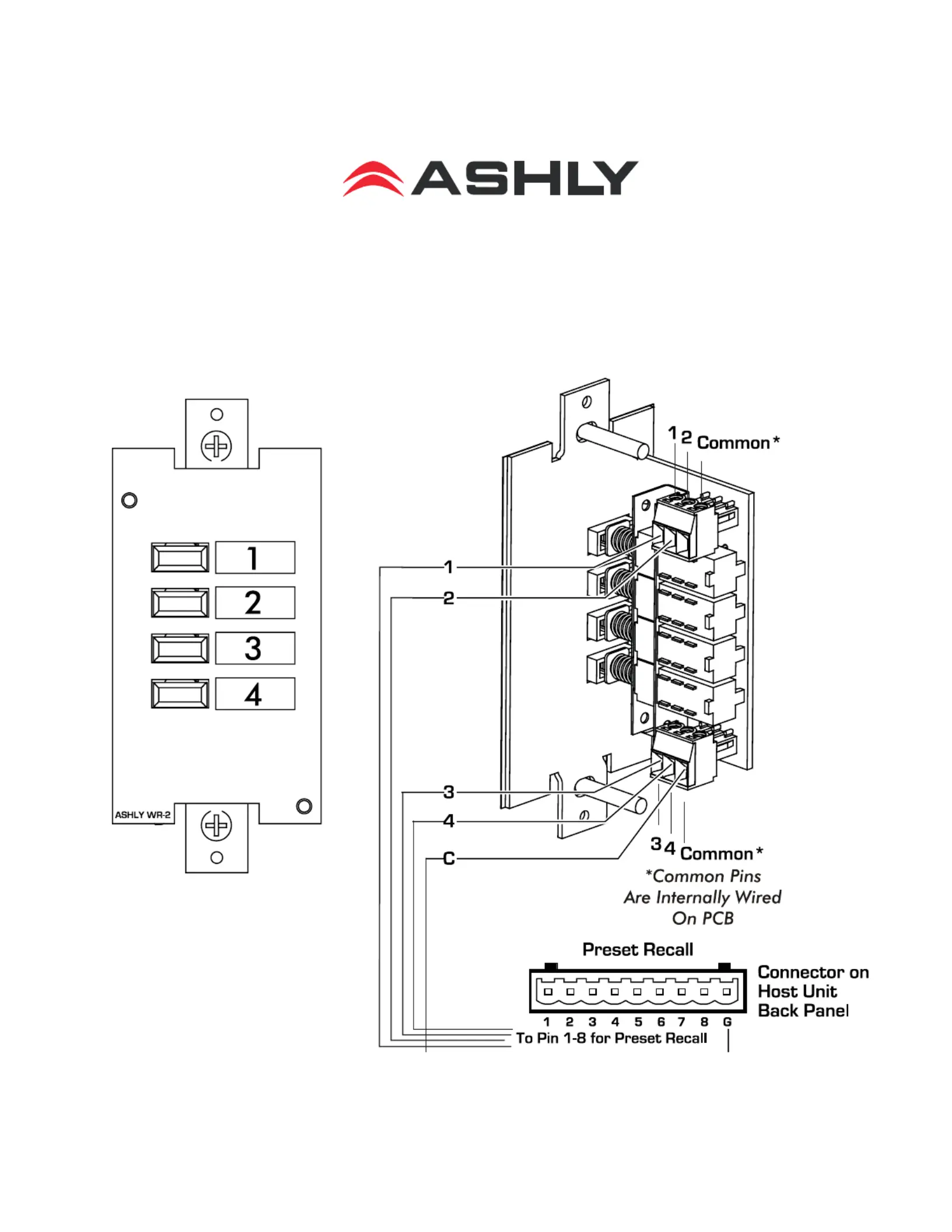 ASHLY

1
2
3
4
ASHLY WR-2

1 2 Common*

1
2
3
4
C

3 4 Common*
*Common Pins Are Internally Wired On PCB

Preset Recall
Connector on Host Unit Back Panel
1 2 3 4 5 6 7 8 G
To Pin 1-8 for Preset Recall