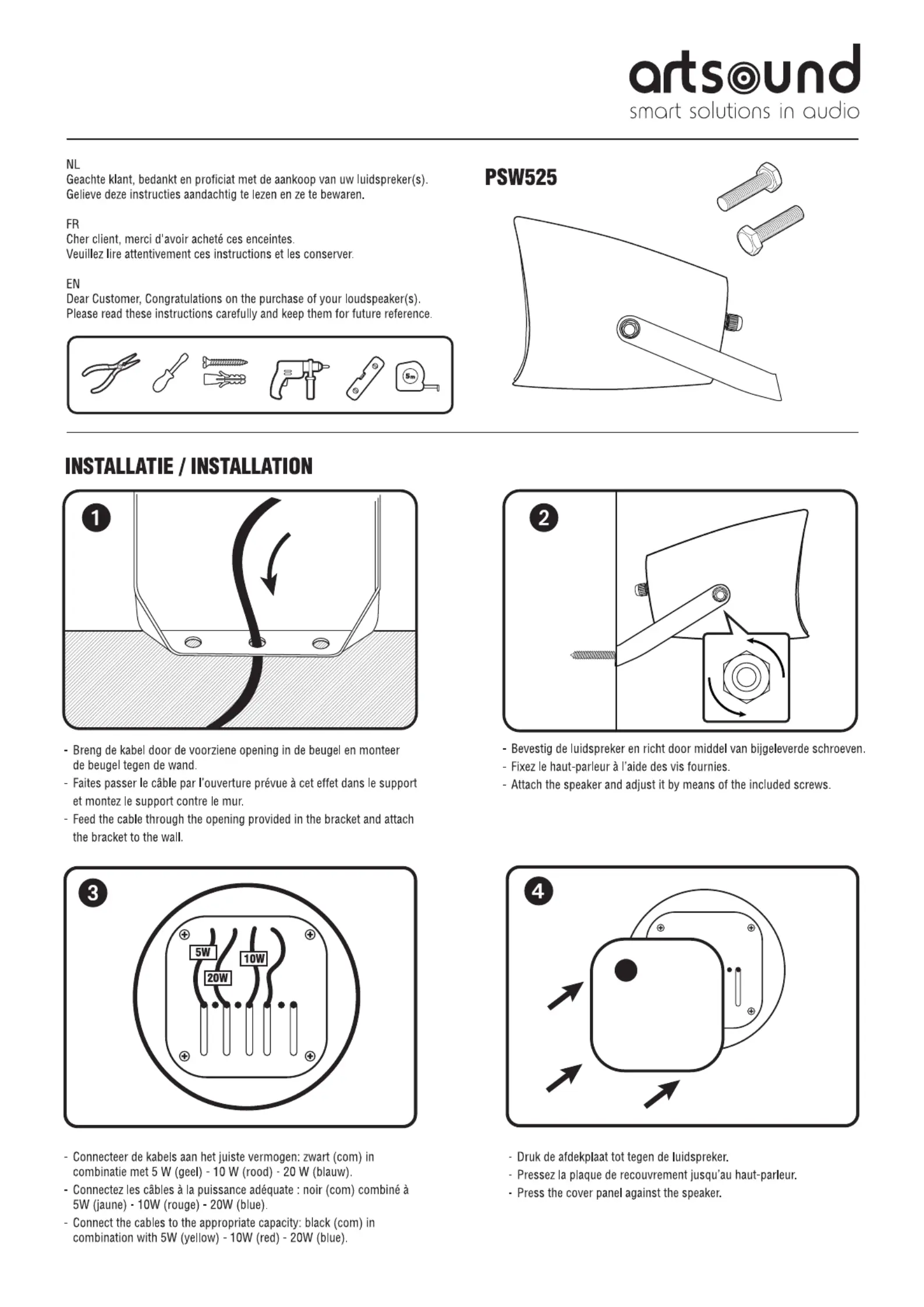 artsound
smart solutions in audio

NL
Geachte klant, bedankt en proficiat met de aankoop van uw luidspreker(s).
Gelieve deze instructies aandachtig te lezen en ze te bewaren.

FR
Cher client, merci d'avoir acheté ces enceintes.
Veuillez lire attentivement ces instructions et les conserver.

EN
Dear Customer, Congratulations on the purchase of your loudspeaker(s).
Please read these instructions carefully and keep them for future reference.

5m

PSW525

INSTALLATIE / INSTALLATION

1

- Breng de kabel door de voorziene opening in de beugel en monteer de beugel tegen de wand.
- Faites passer le câble par l'ouverture prévue à cet effet dans le support et montez le support contre le mur.
- Feed the cable through the opening provided in the bracket and attach the bracket to the wall.

2

- Bevestig de luidspreker en richt door middel van bijgeleverde schroeven.
- Fixez le haut-parleur à l'aide des vis fournies.
- Attach the speaker and adjust it by means of the included screws.

3

5W
20W
10W

- Connecteer de kabels aan het juiste vermogen: zwart (com) in combinatie met 5 W (geel) - 10 W (rood) - 20 W (blauw).
- Connectez les câbles à la puissance adéquate : noir (com) combiné à 5W (jaune) - 10W (rouge) - 20W (blue).
- Connect the cables to the appropriate capacity: black (com) in combination with 5W (yellow) - 10W (red) - 20W (blue).

4

- Druk de afdekplaat tot tegen de luidspreker.
- Pressez la plaque de recouvrement jusqu'au haut-parleur.
- Press the cover panel against the speaker.