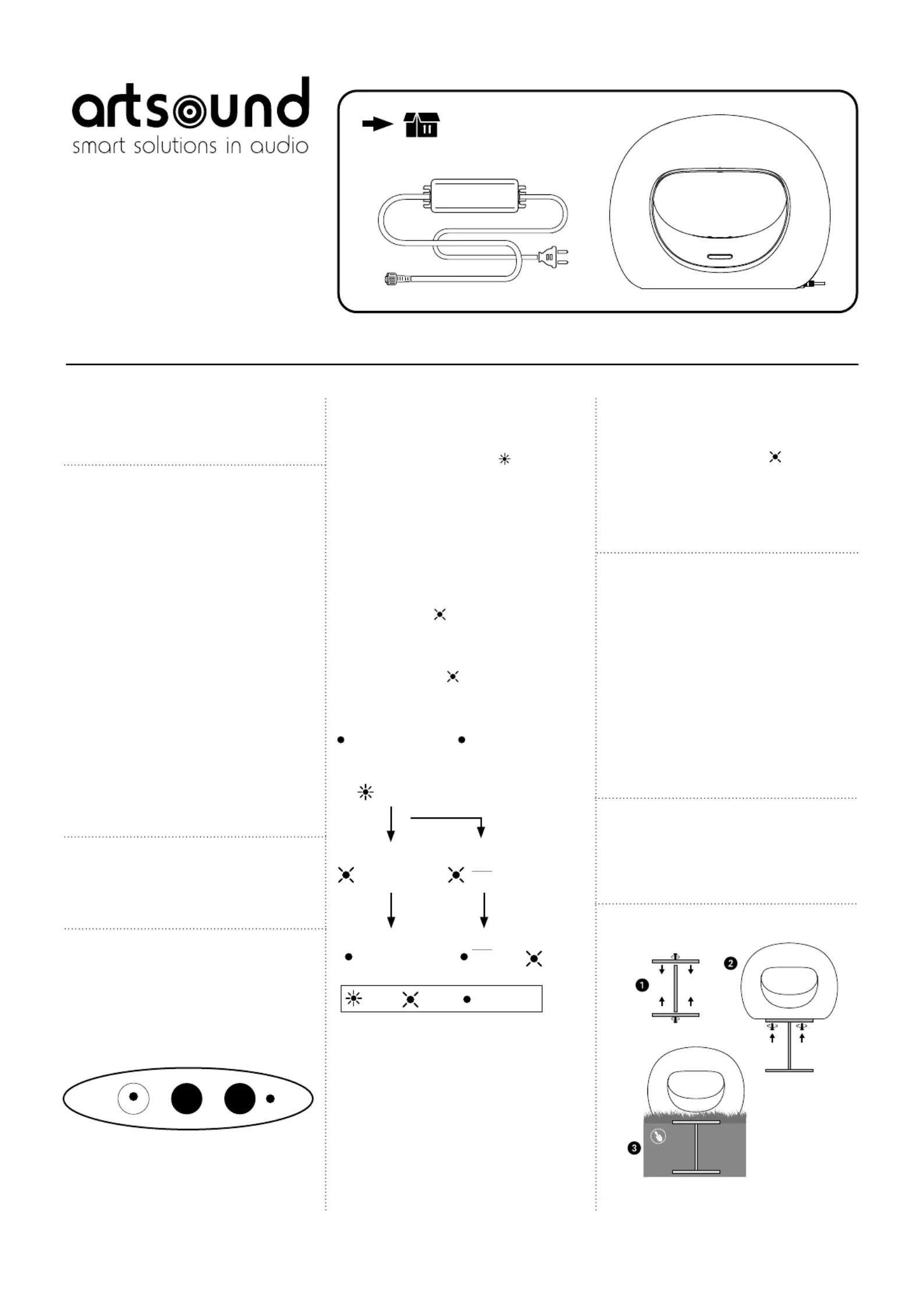 artsound
smart solutions in audio

1
2
3