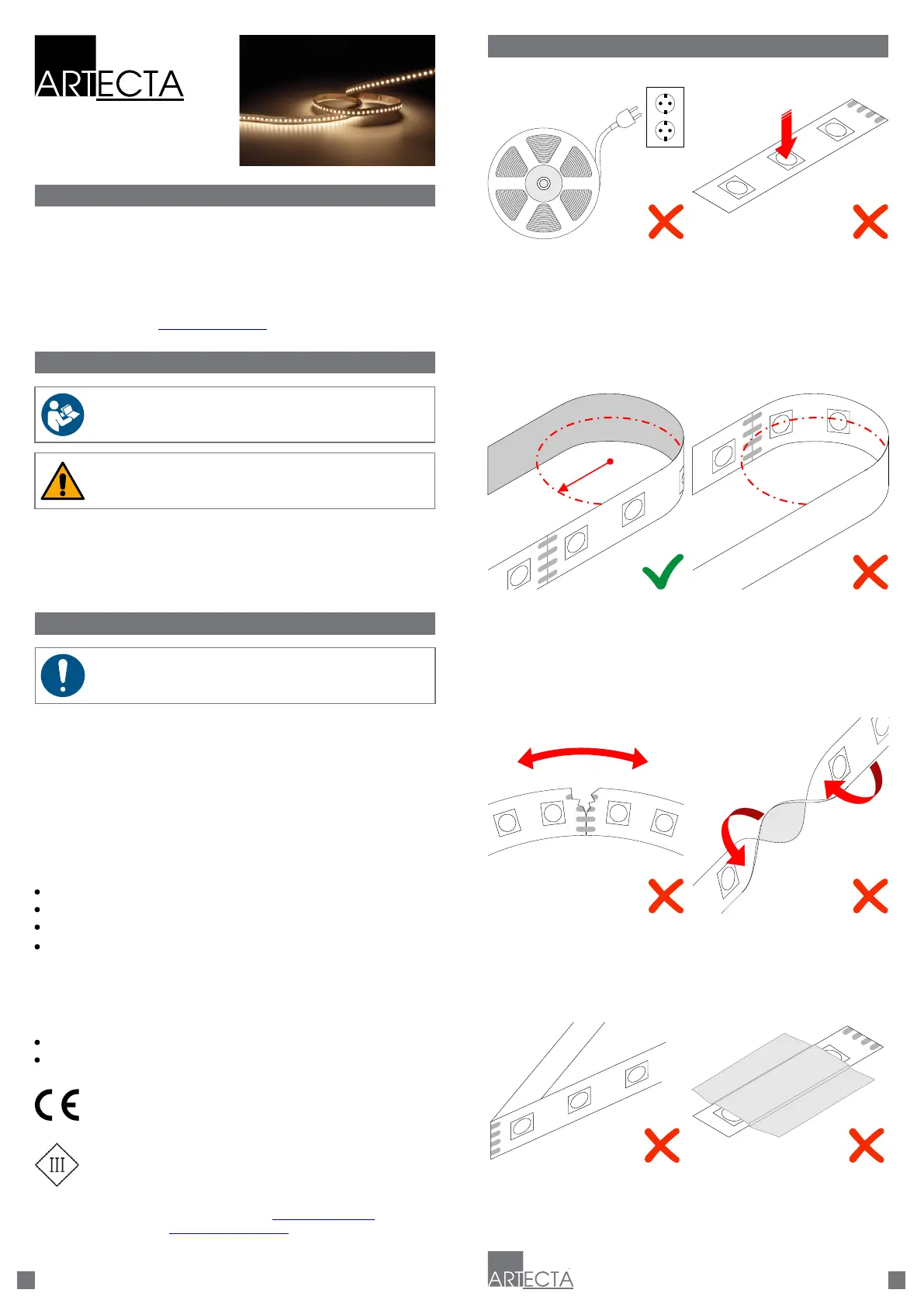 ARTECTA

III

ARTECTA