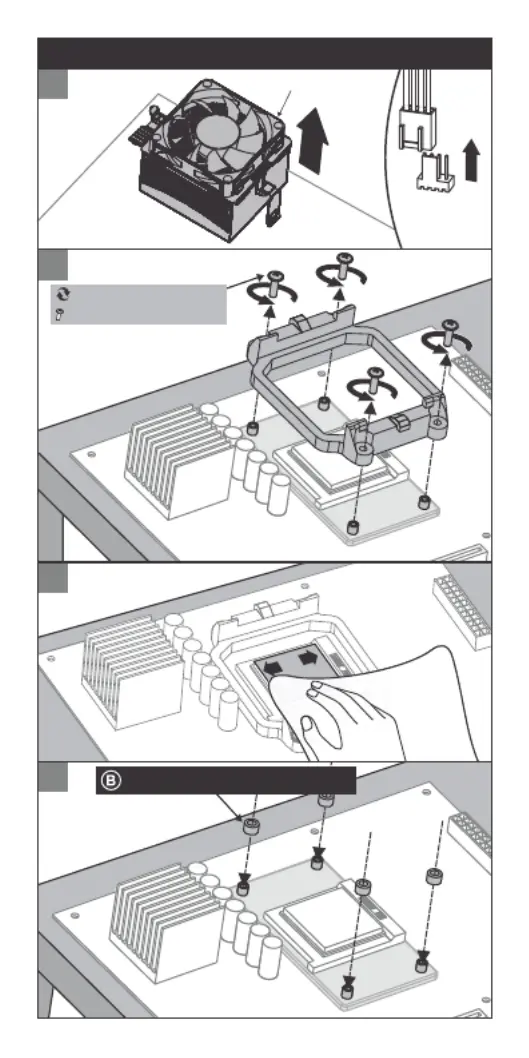 B