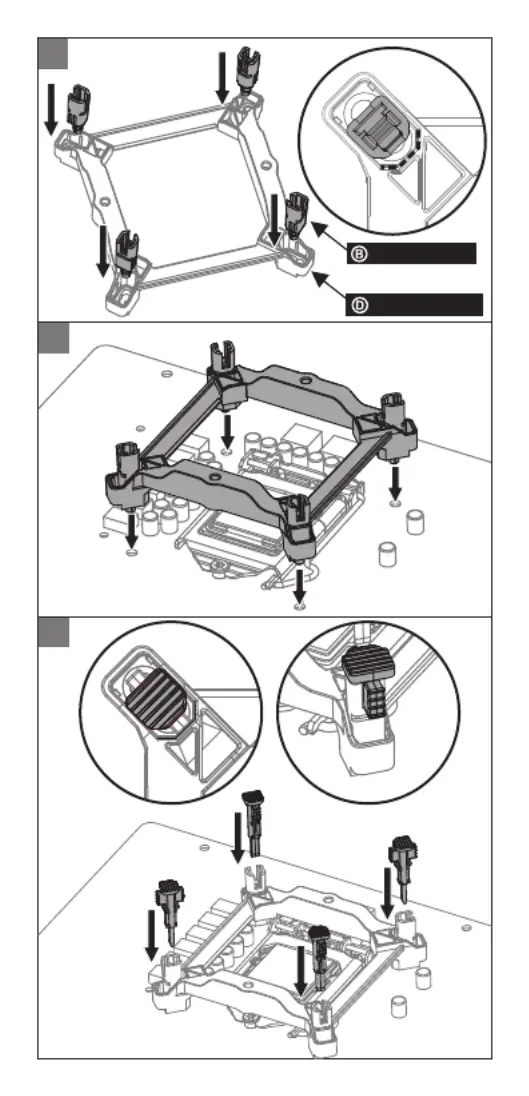 B

D