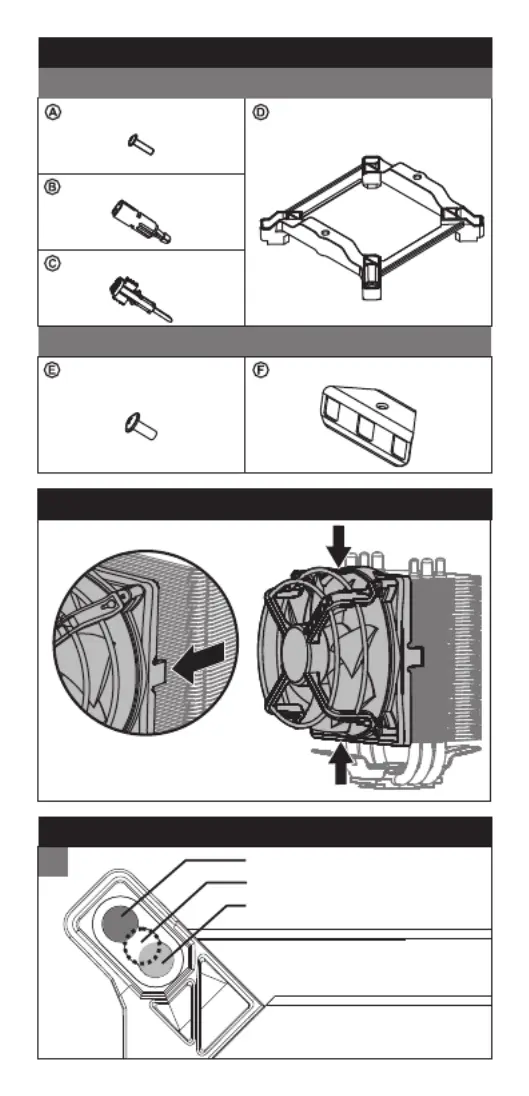 Ⓐ
Ⓑ
Ⓒ
Ⓓ
Ⓔ
Ⓕ