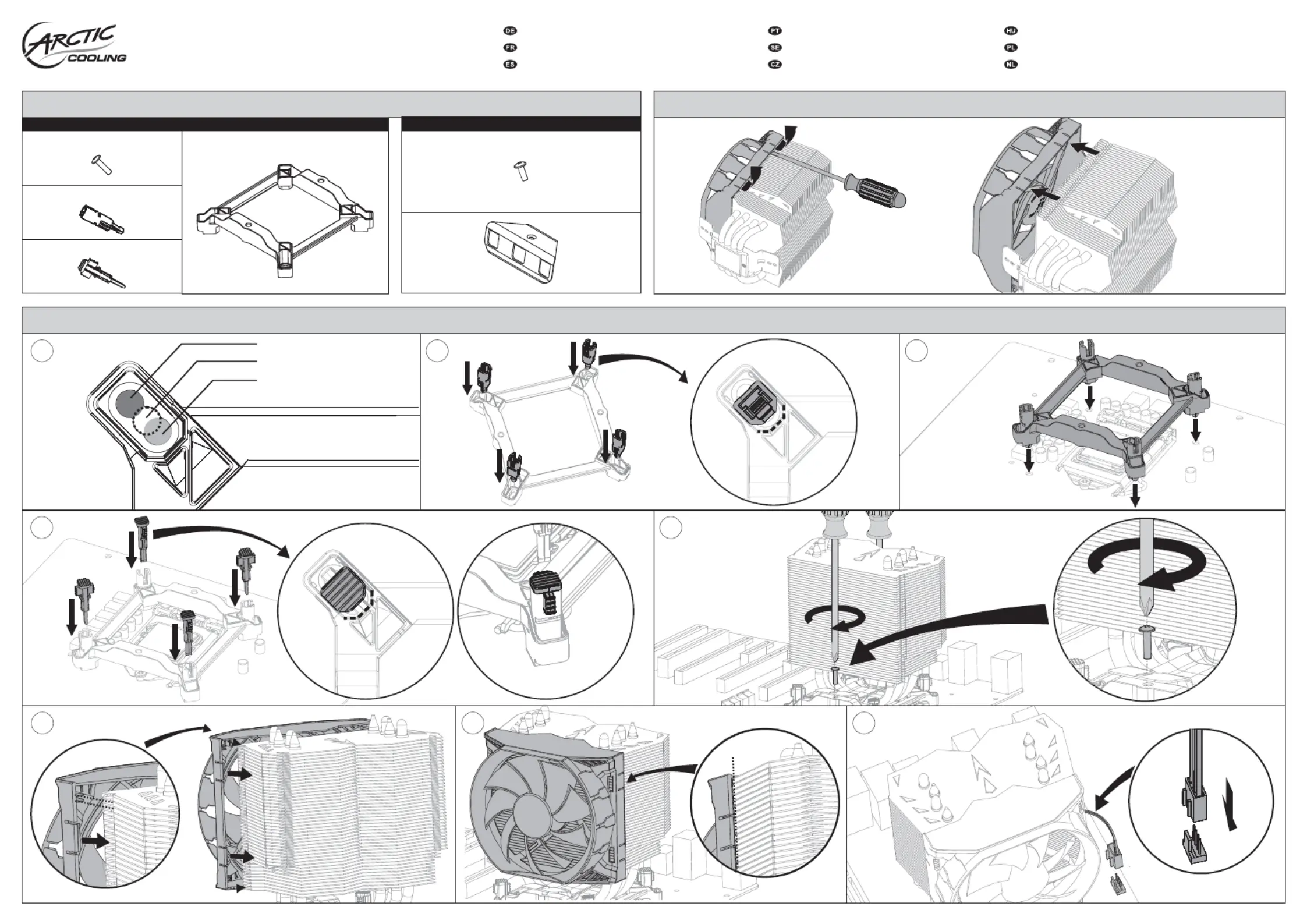 ARCTIC COOLING

DE
FR
ES

PT
SE
CZ

HU
PL
NL