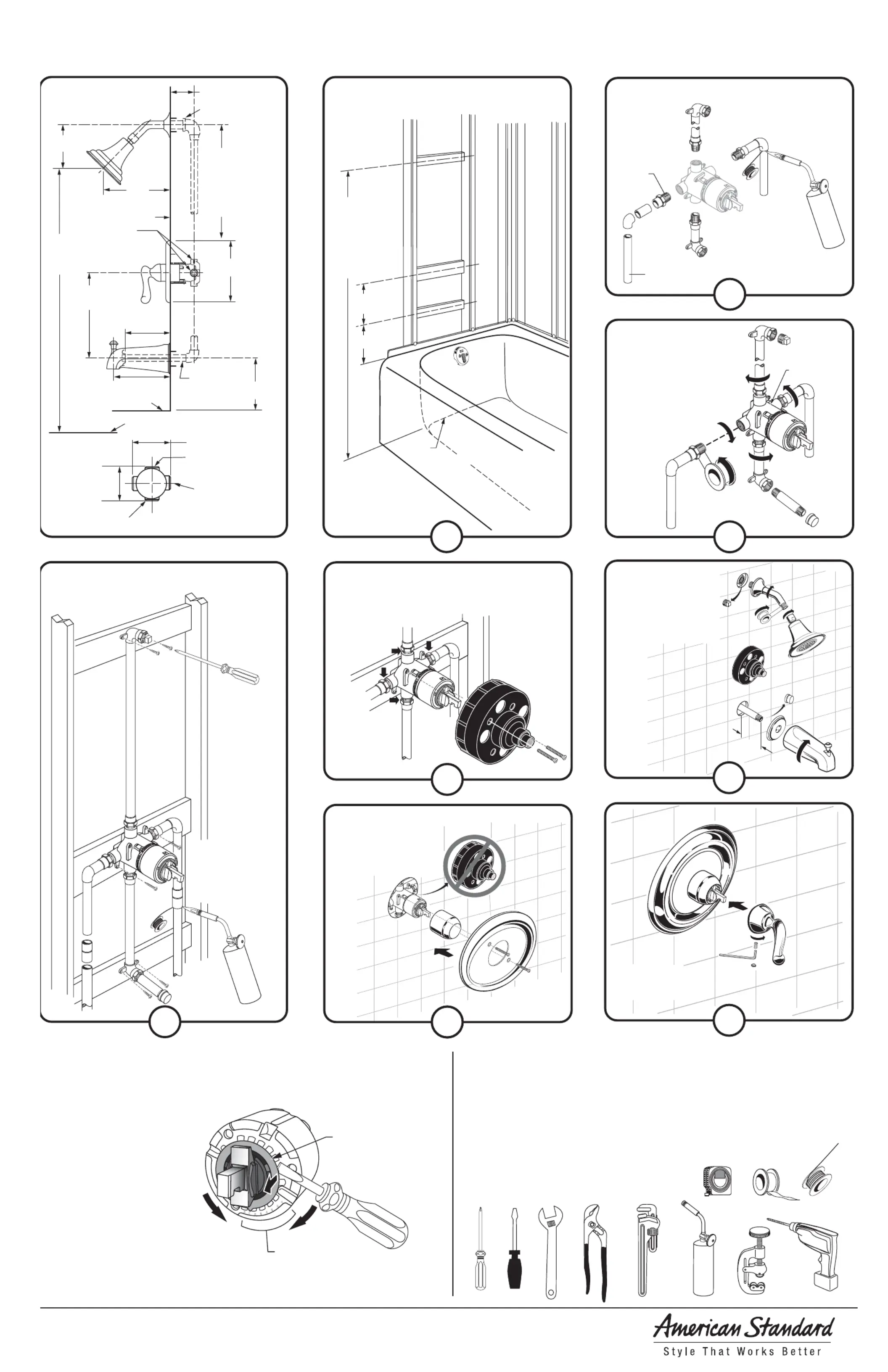 American Standard
Style That Works Better