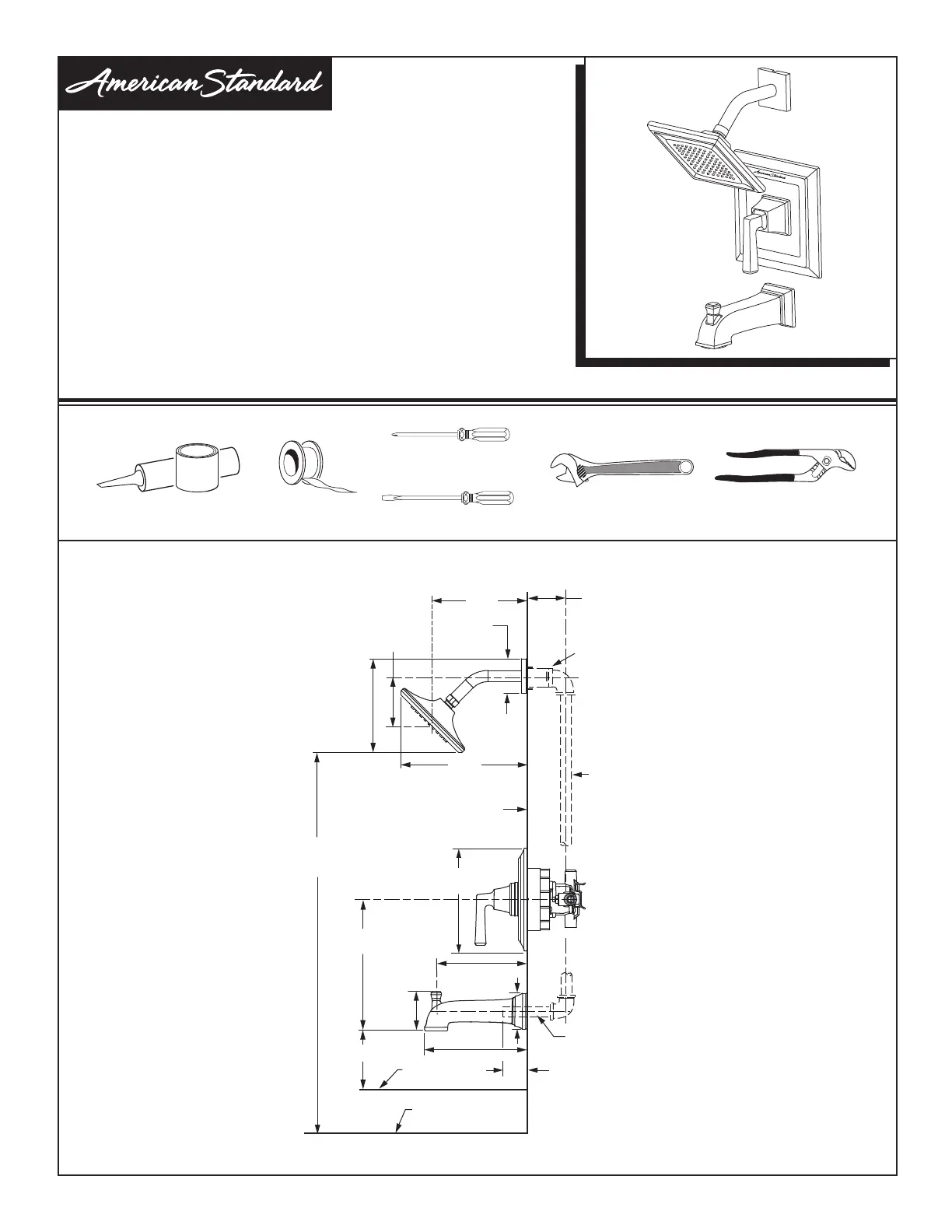 American Standard