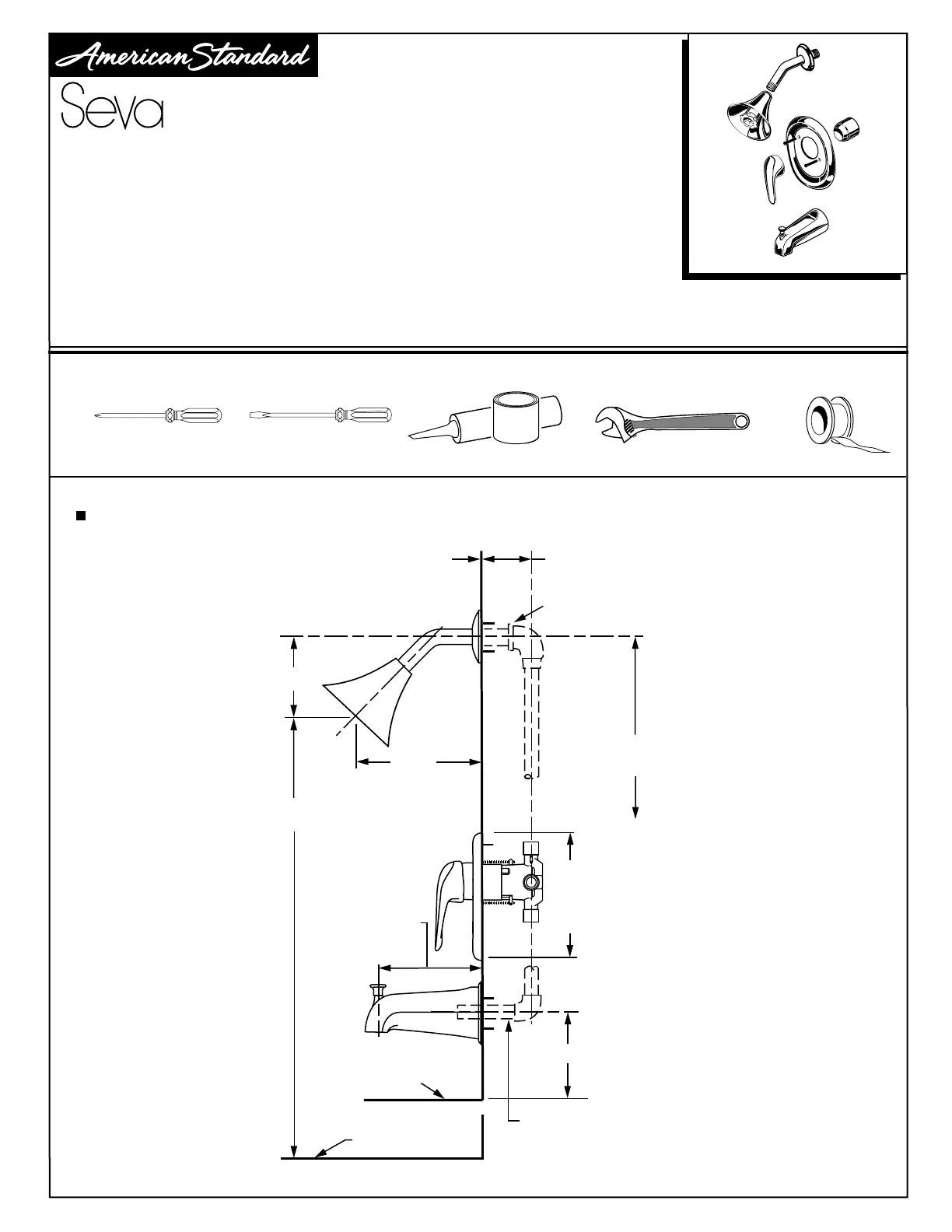 American Standard

Seva