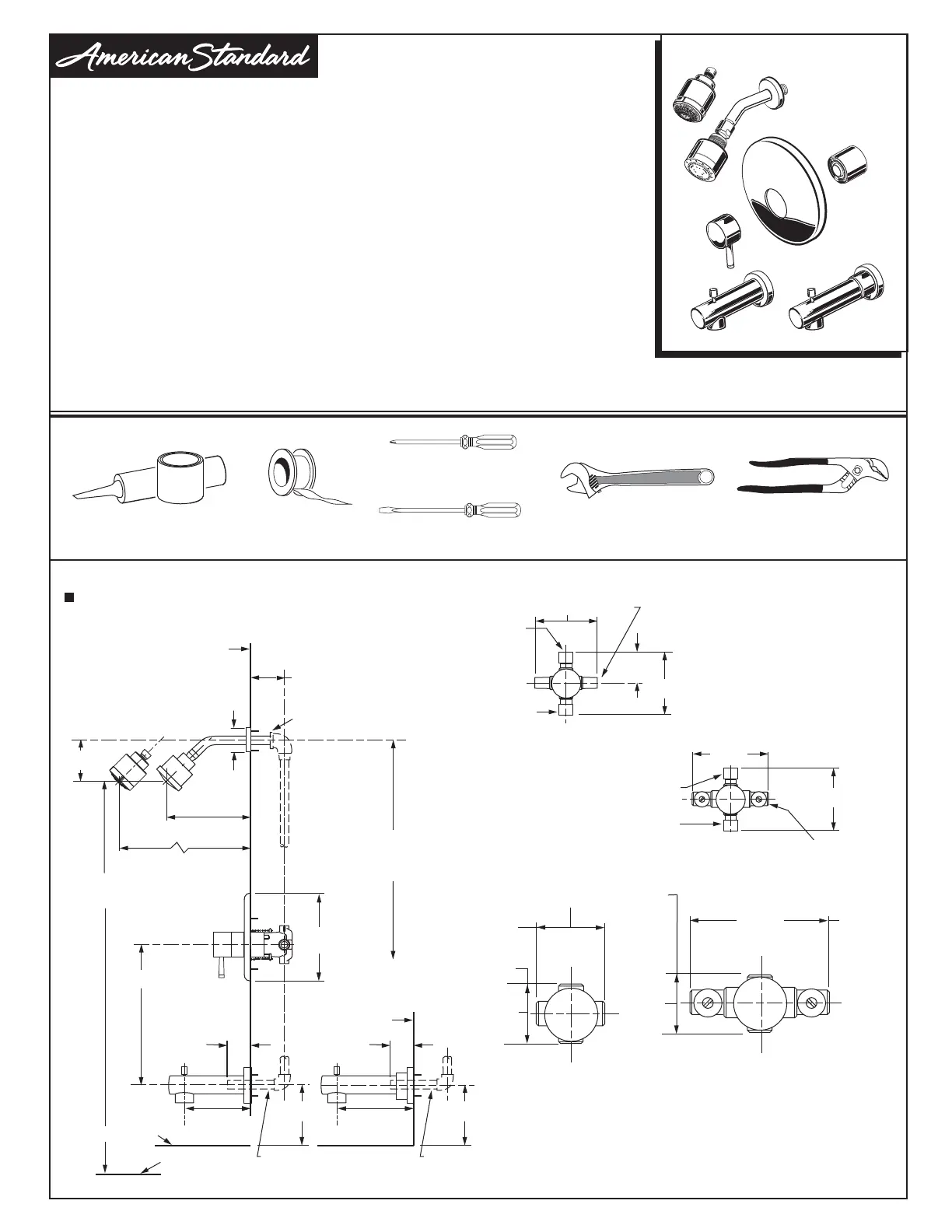 American Standard