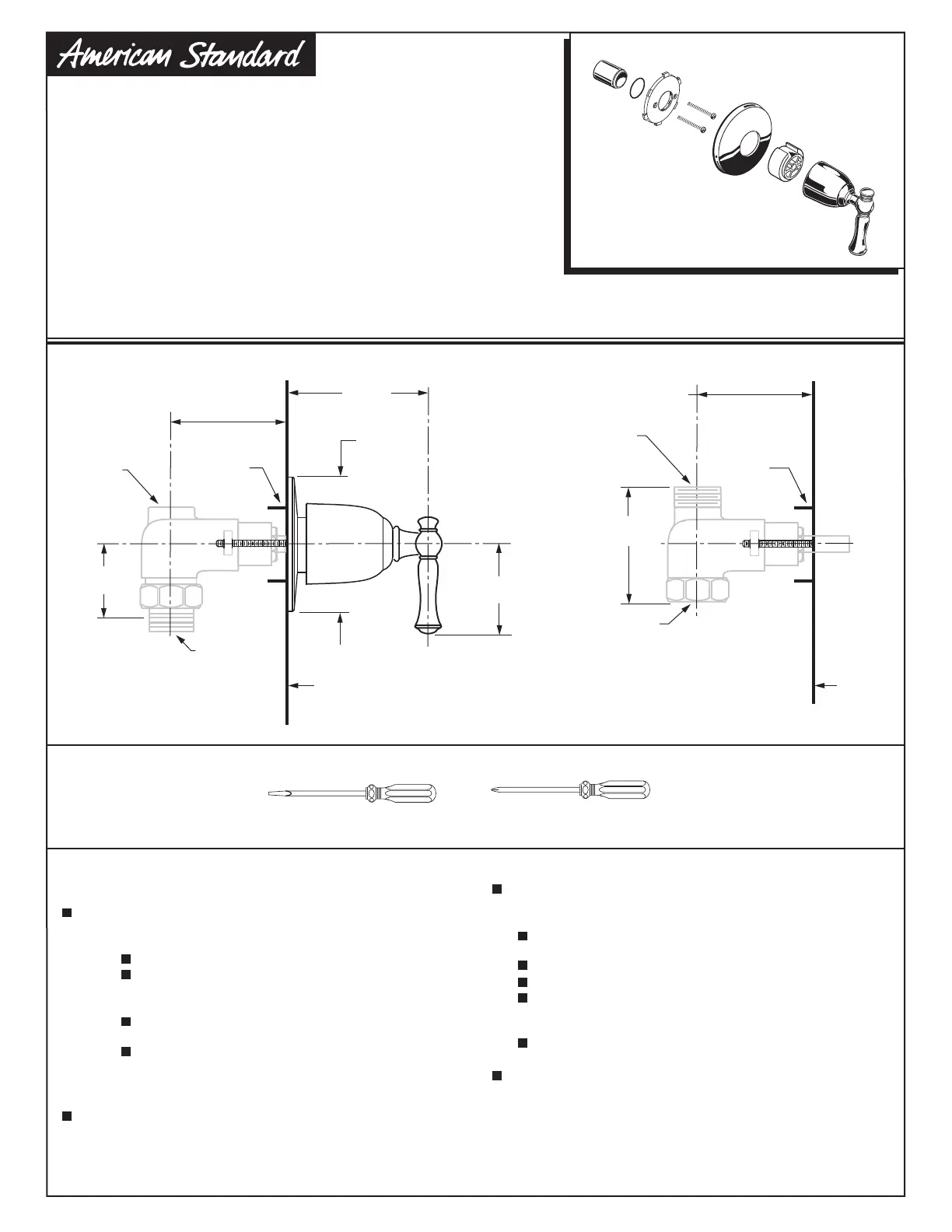 American Standard