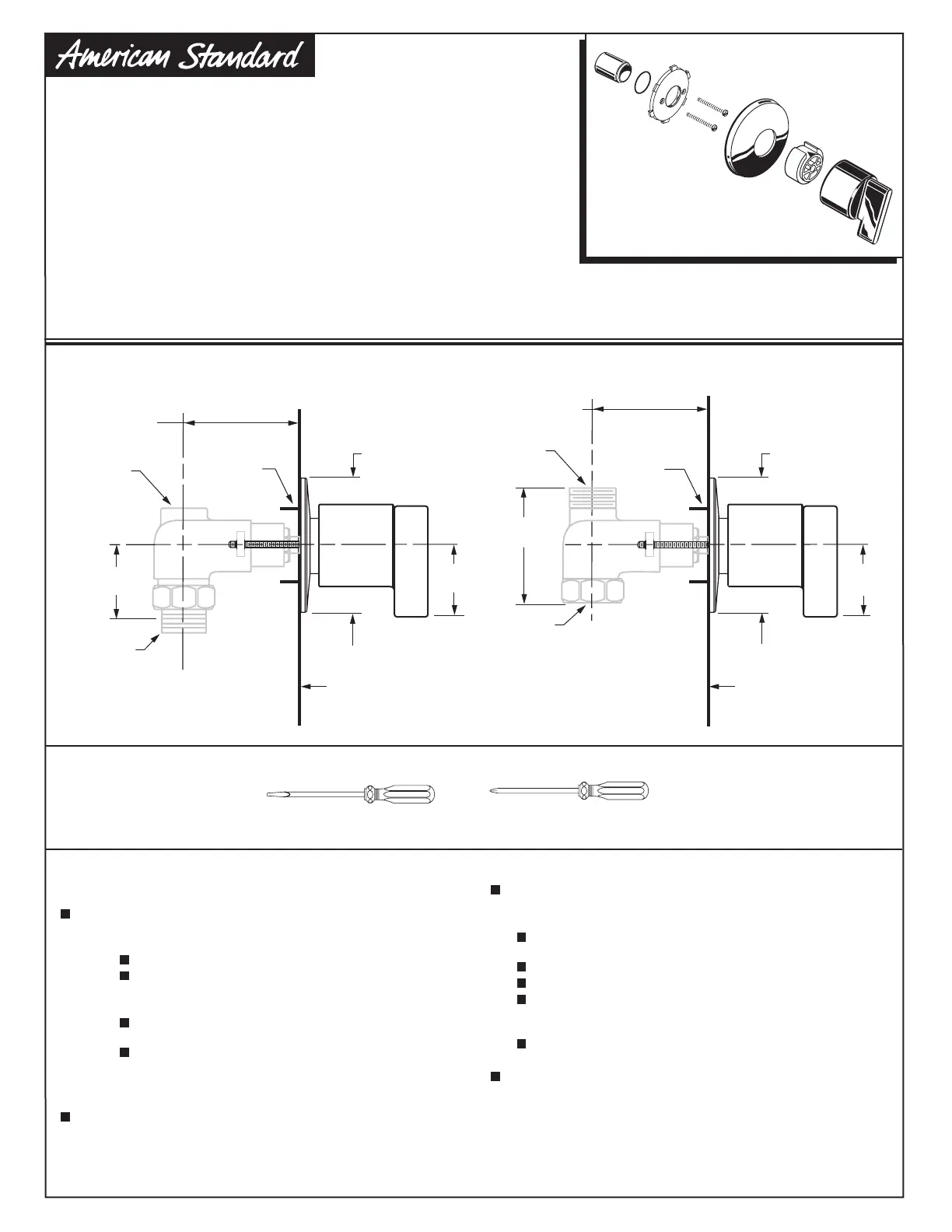 American Standard