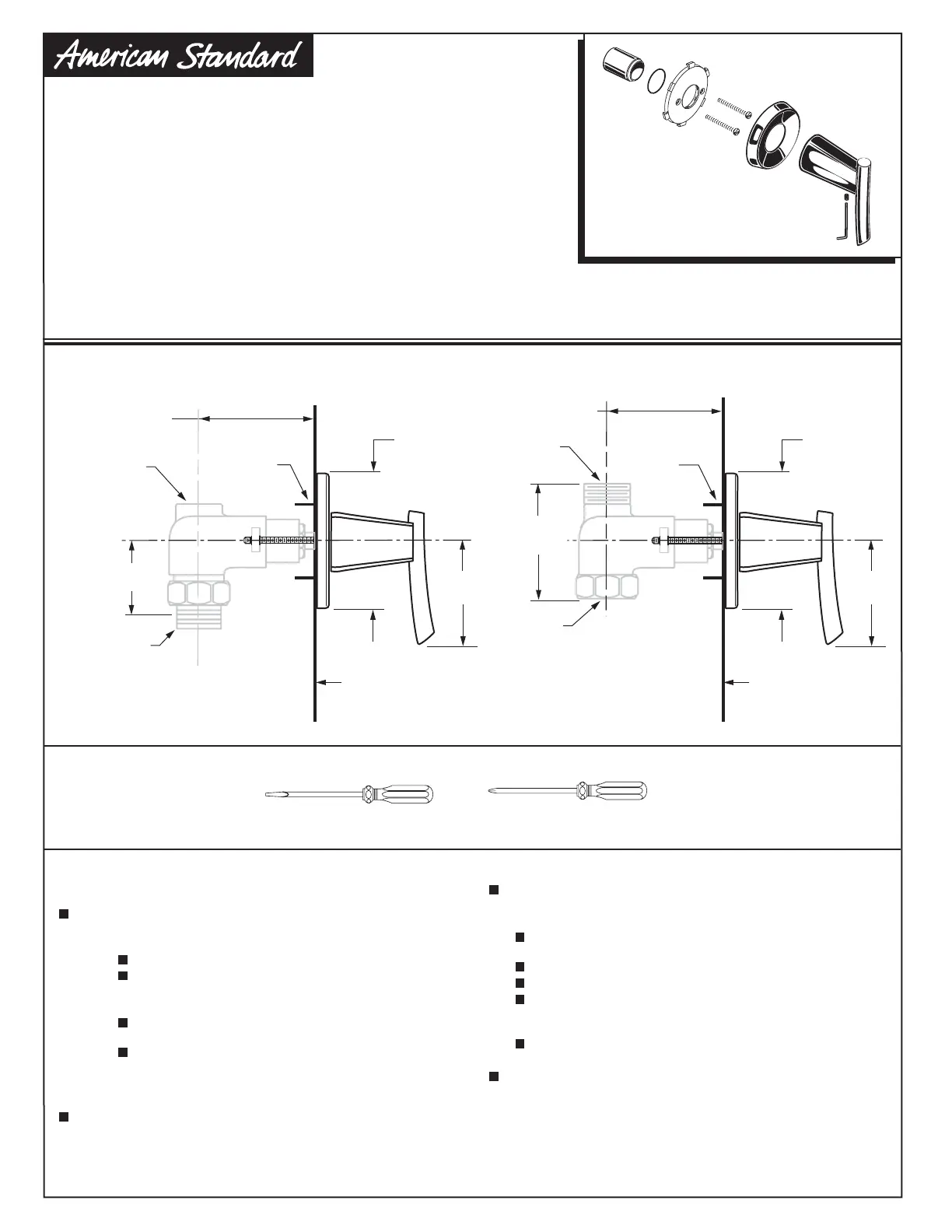 American Standard