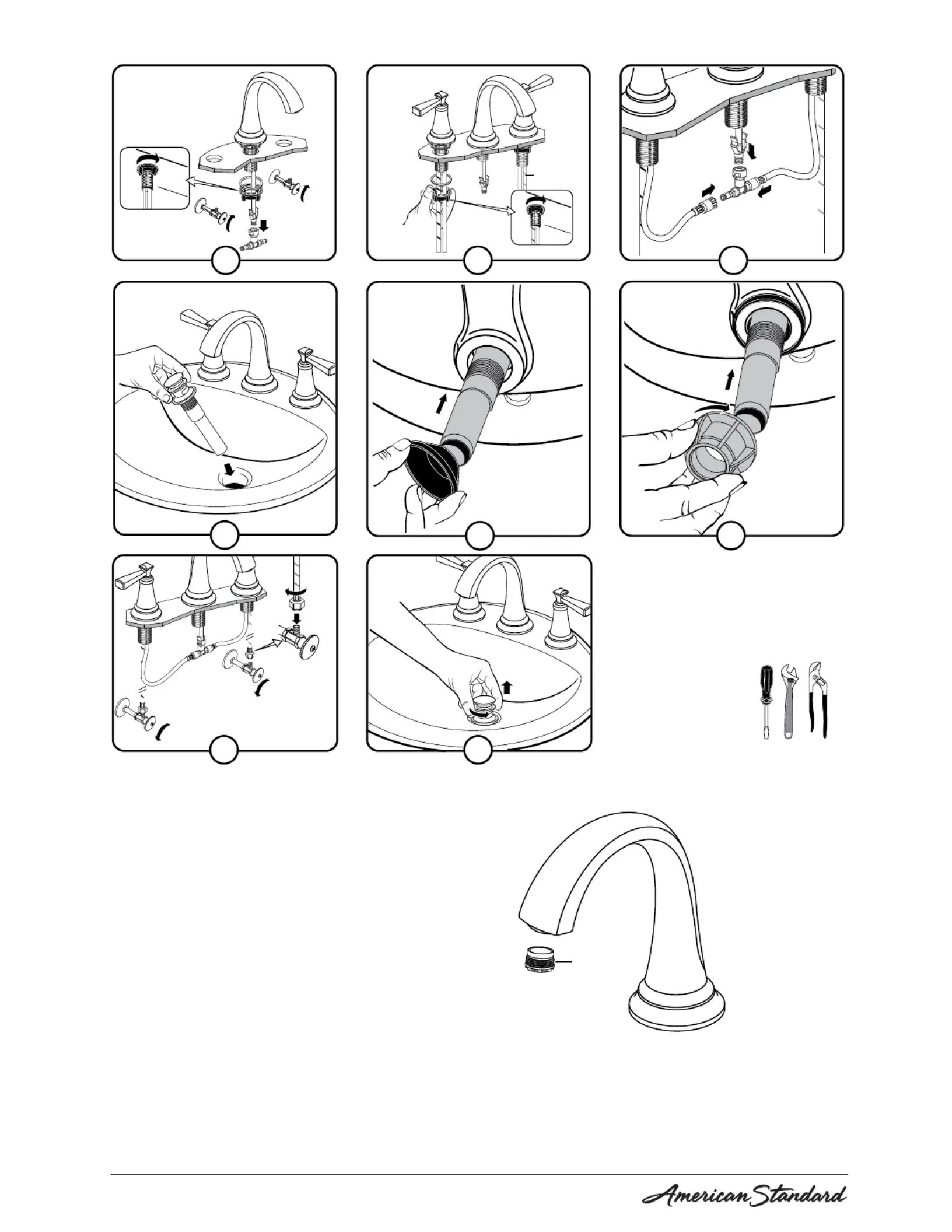 American Standard