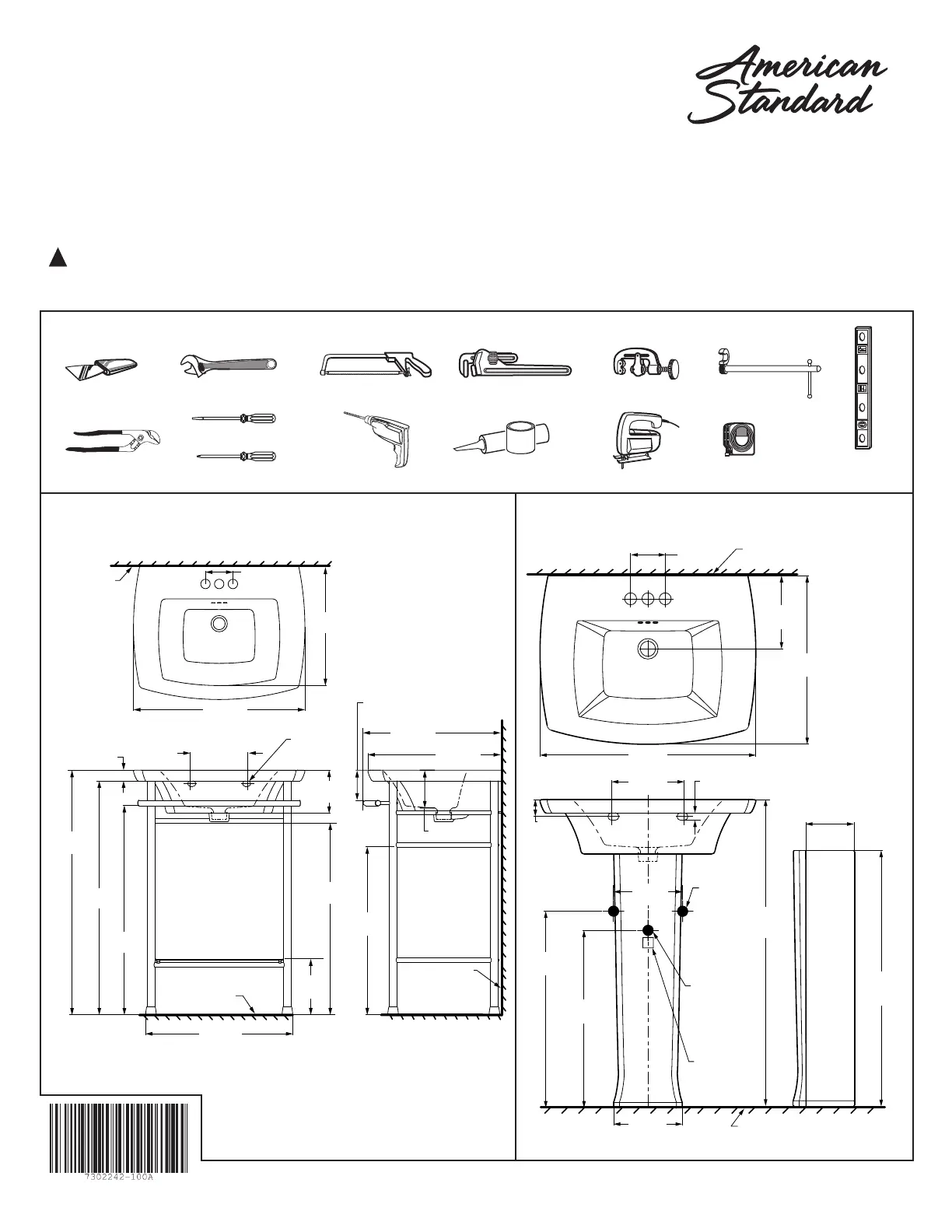 American Standard

7302242-100A