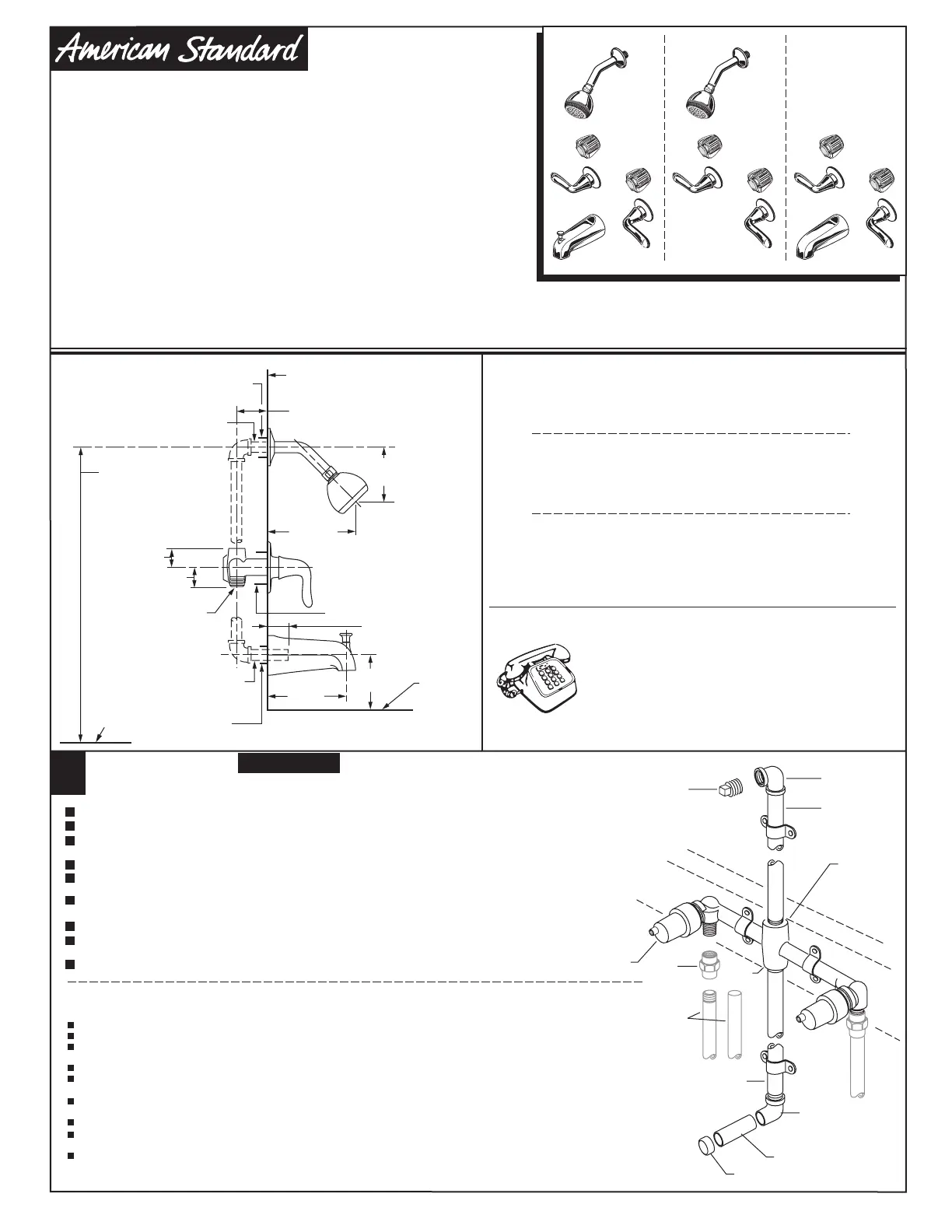 American Standard