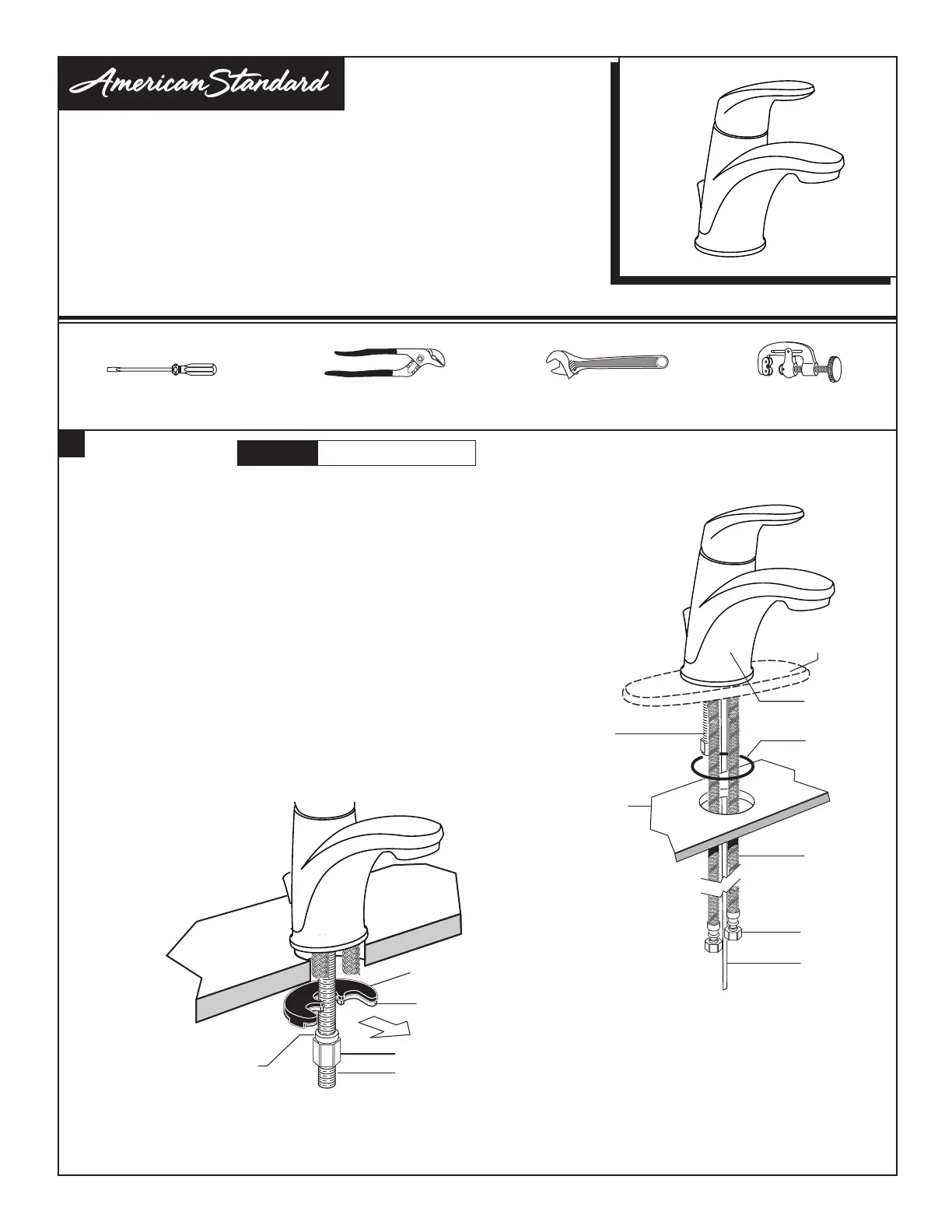 American Standard