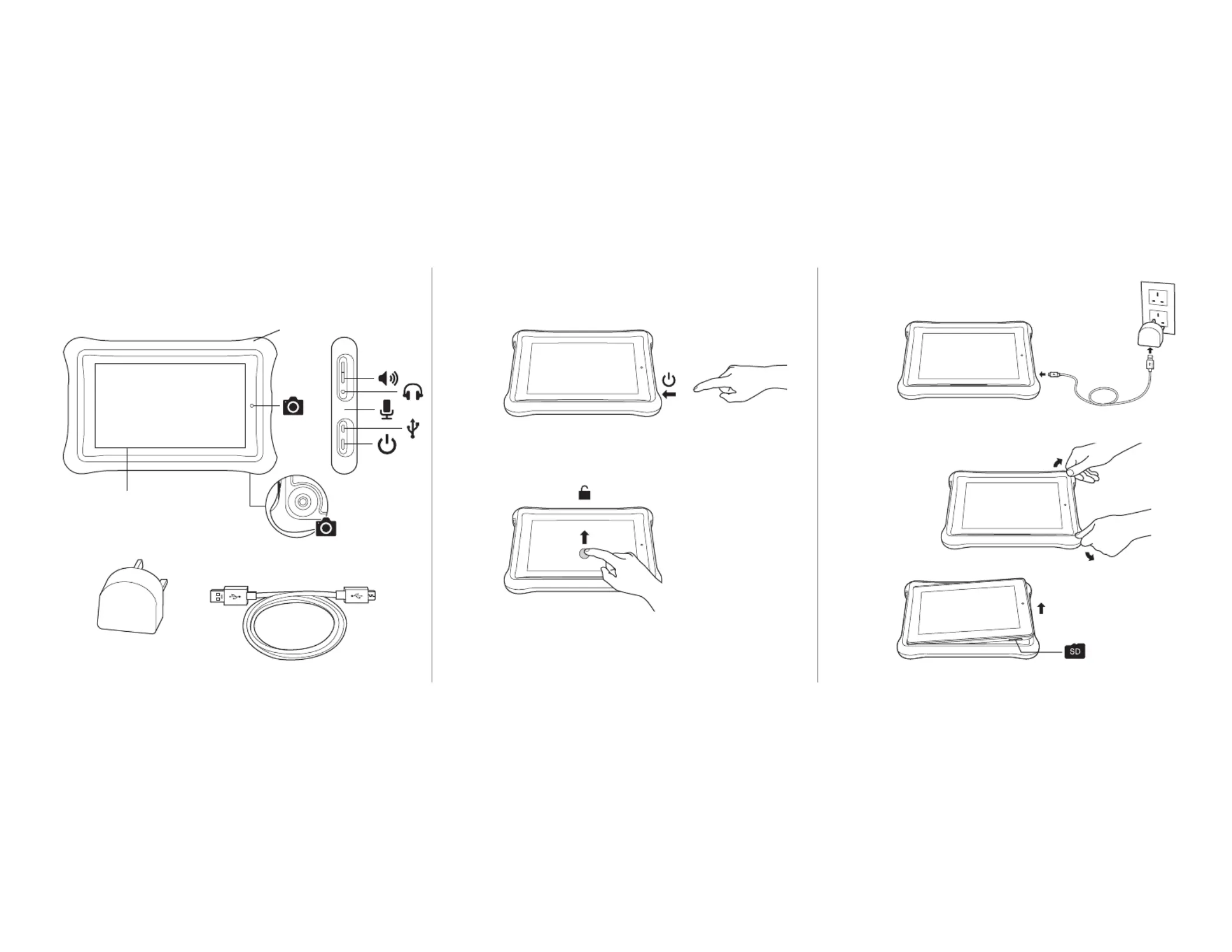 SD