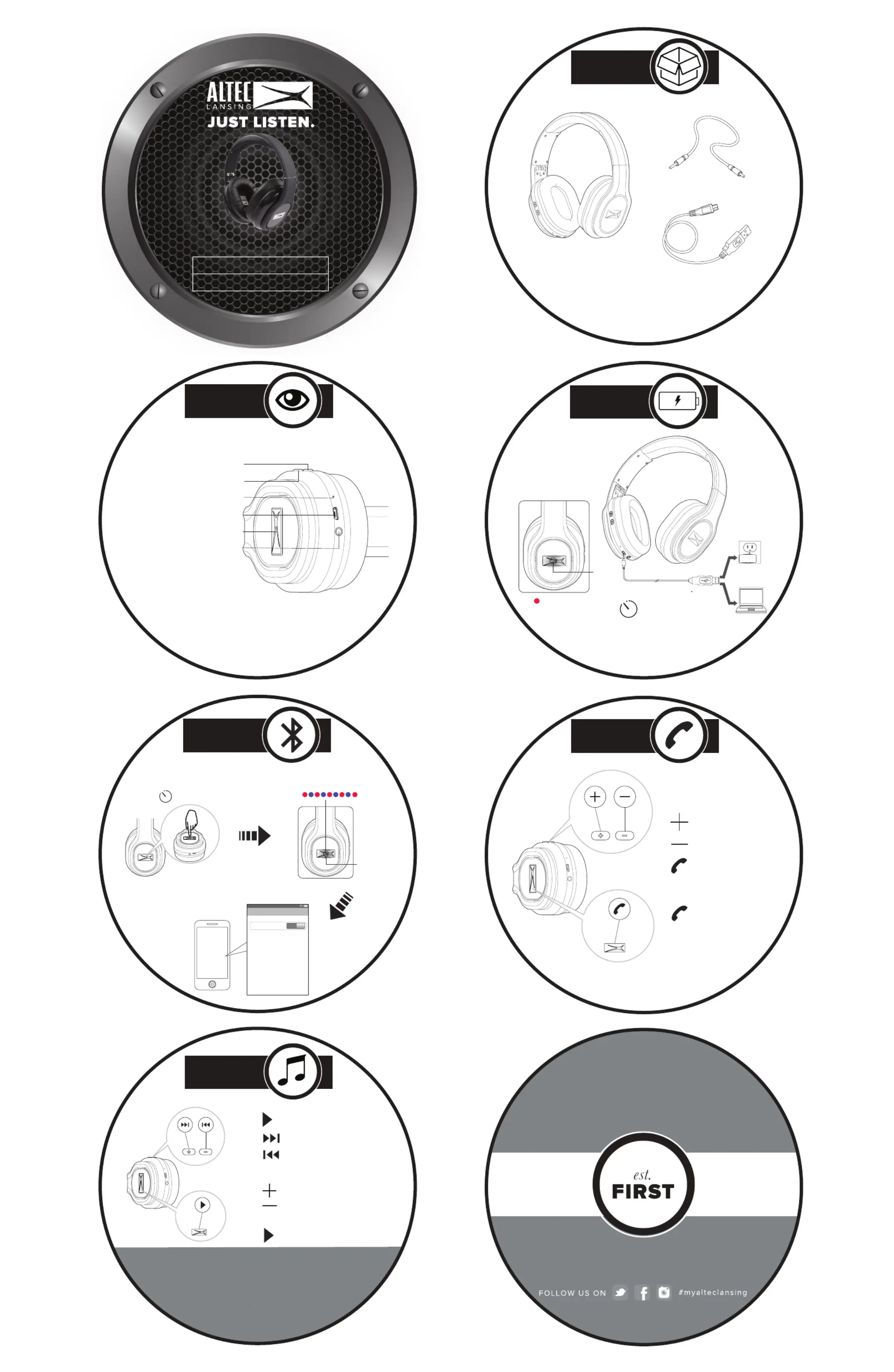 ALTEC LANSING
JUST LISTEN.

est.
FIRST

FOLLOW US ON #myalteclansing