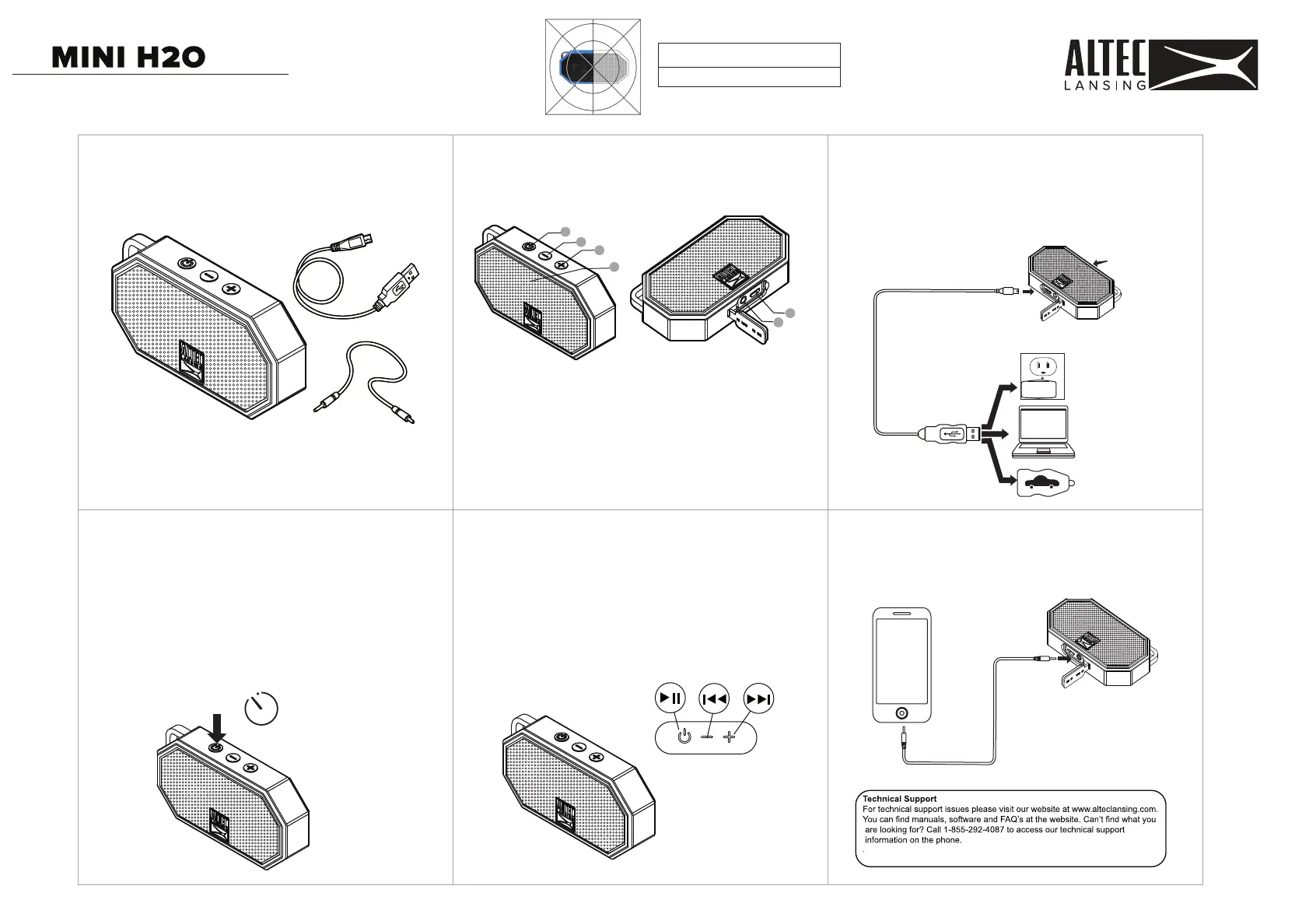 MINI H2O

ALTEC LANSING

Technical Support
For technical support issues please visit our website at www.alteclansing.com. You can find manuals, software and FAQ's at the website. Can't find what you are looking for? Call 1-855-292-4087 to access our technical support information on the phone.
.