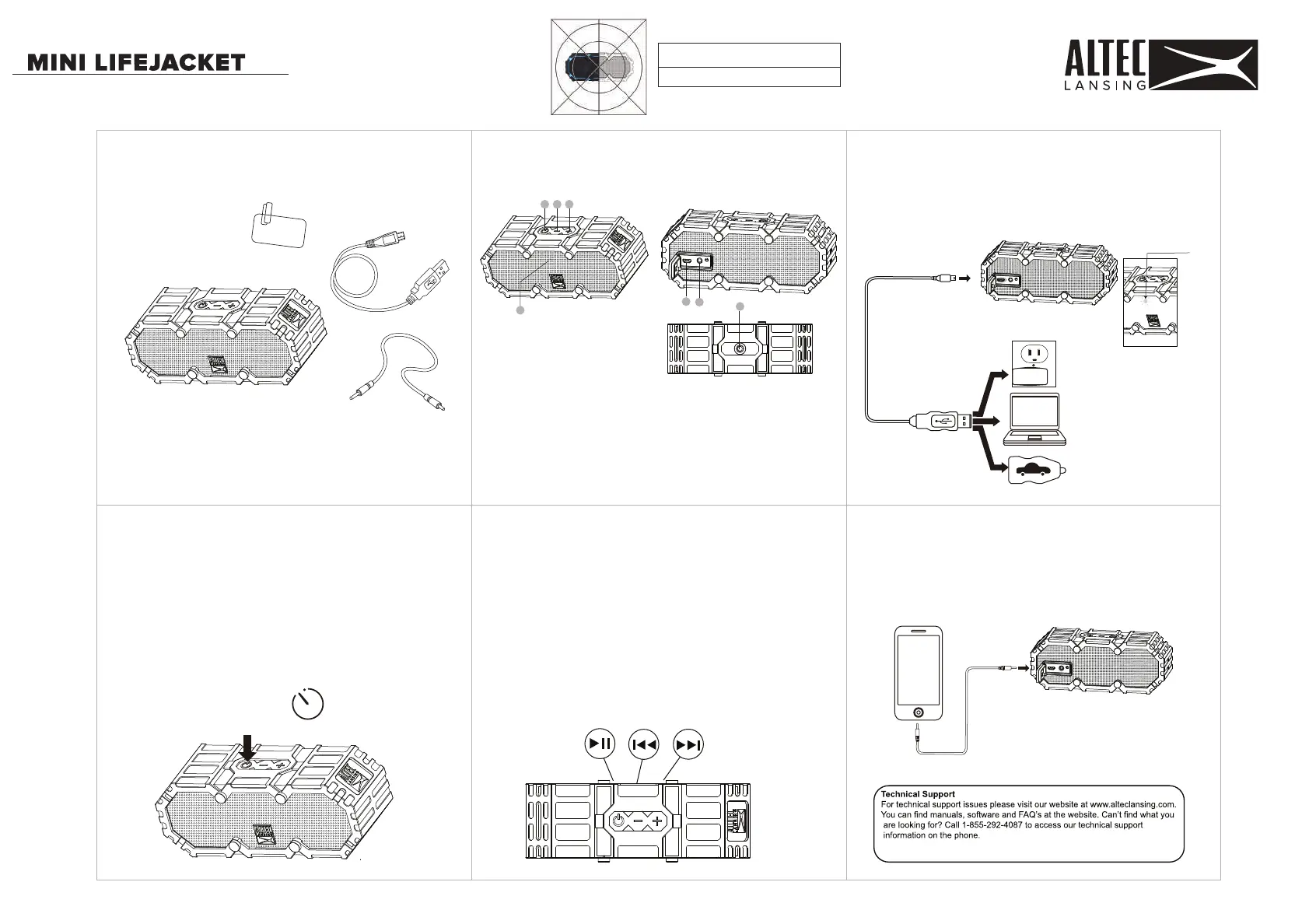 MINI LIFEJACKET

ALTEC LANSING

Technical Support
For technical support issues please visit our website at www.alteclansing.com. You can find manuals, software and FAQ's at the website. Can't find what you are looking for? Call 1-855-292-4087 to access our technical support information on the phone.