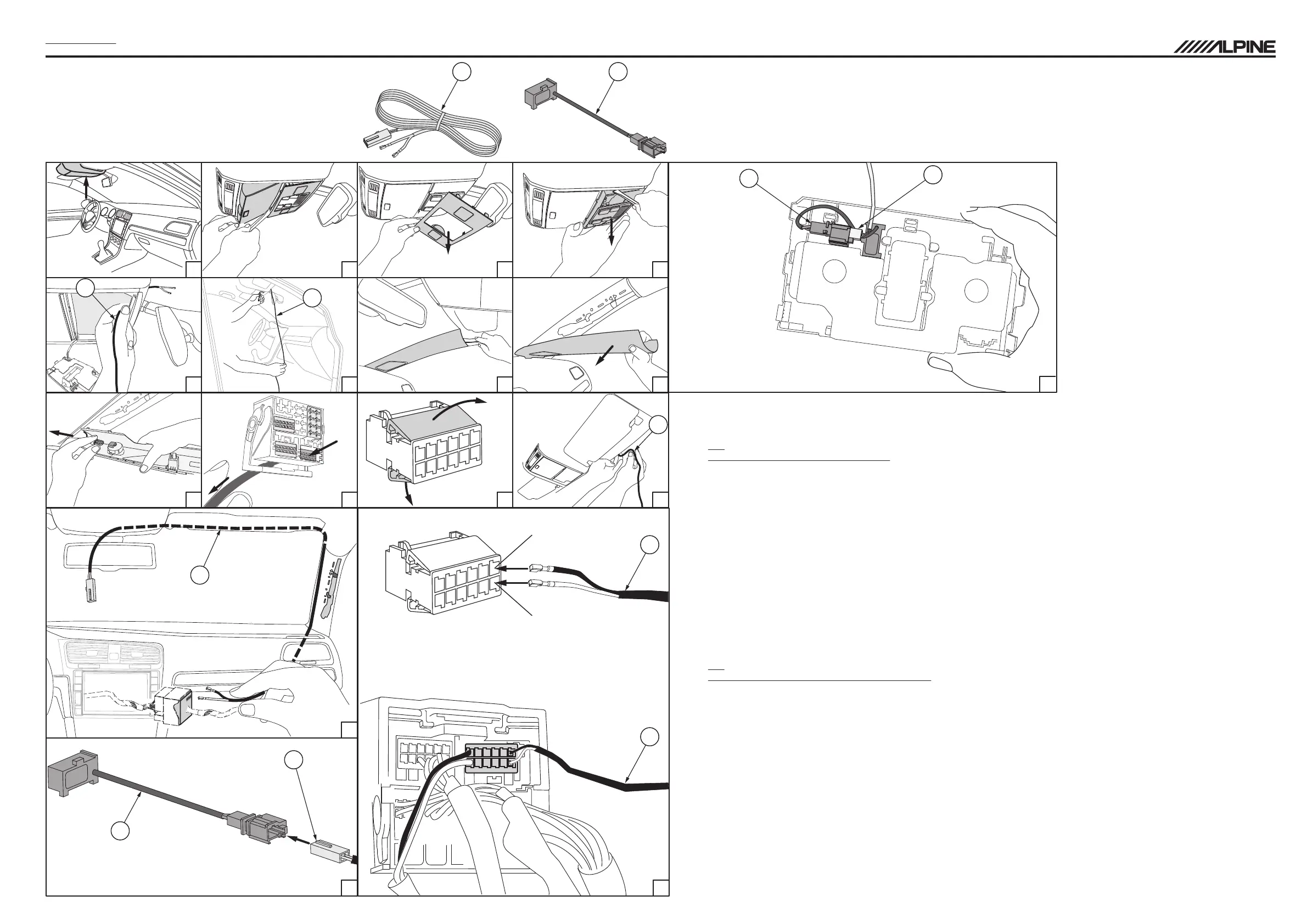 ALPINE