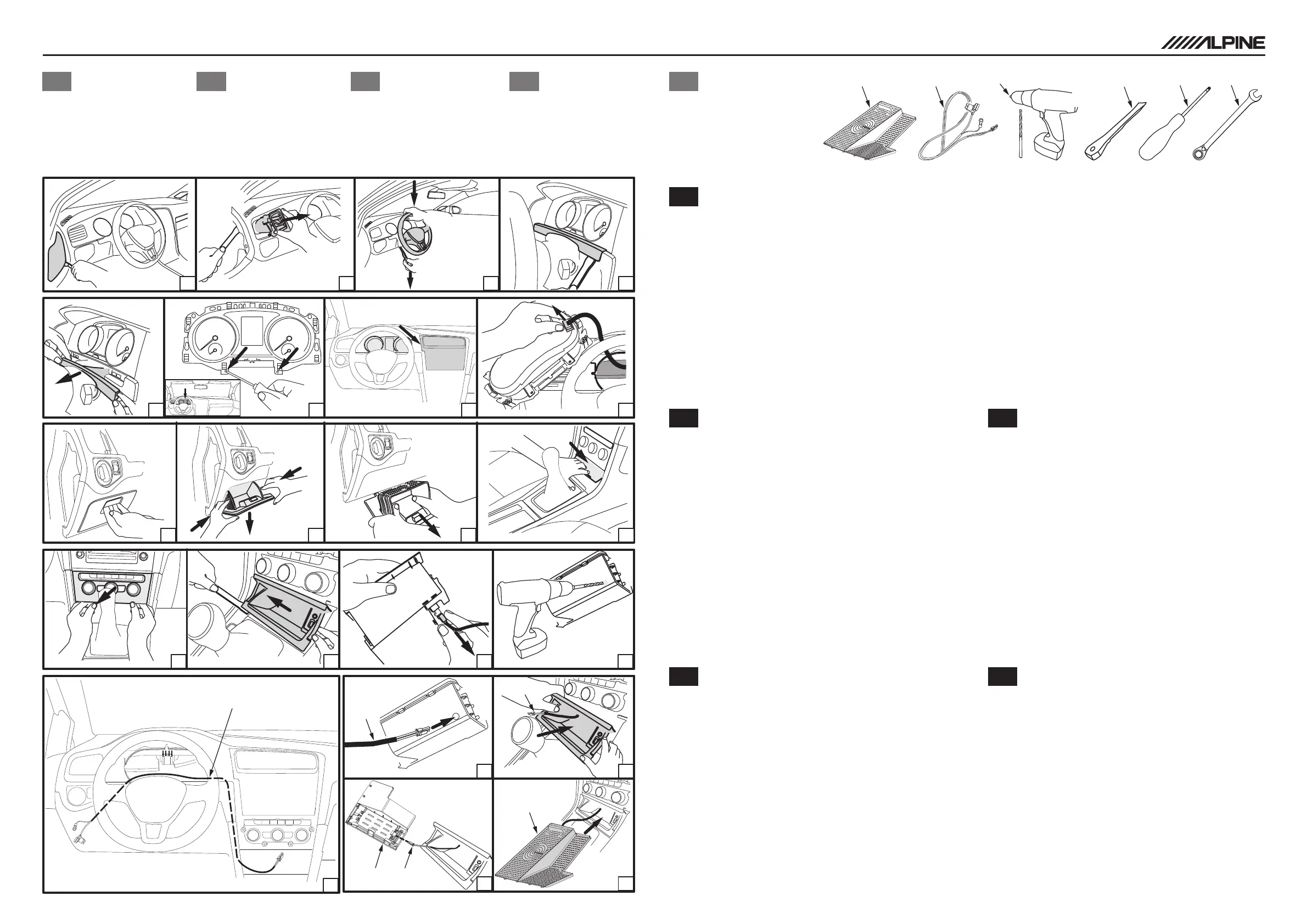 ALPINE