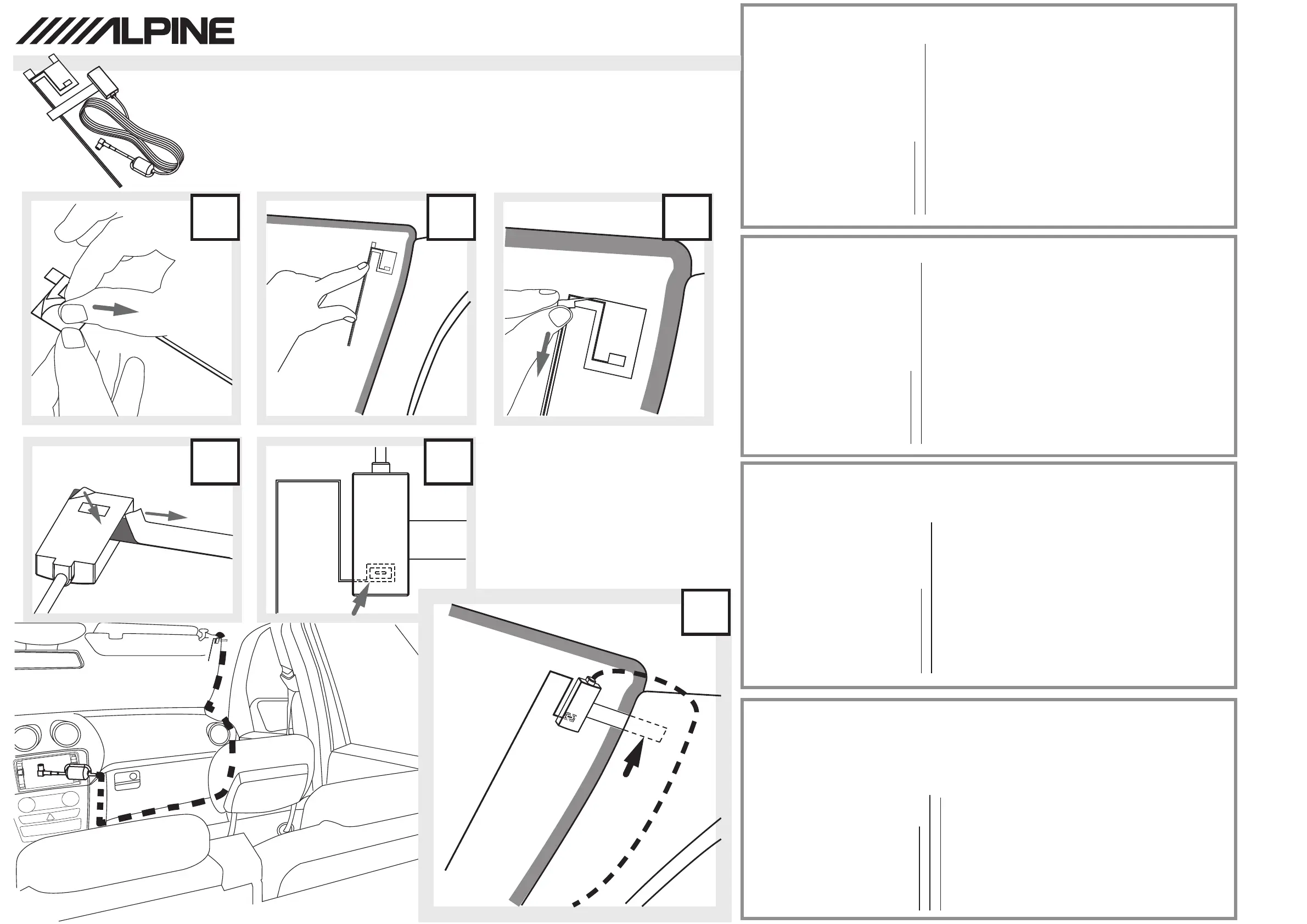 ALPINE