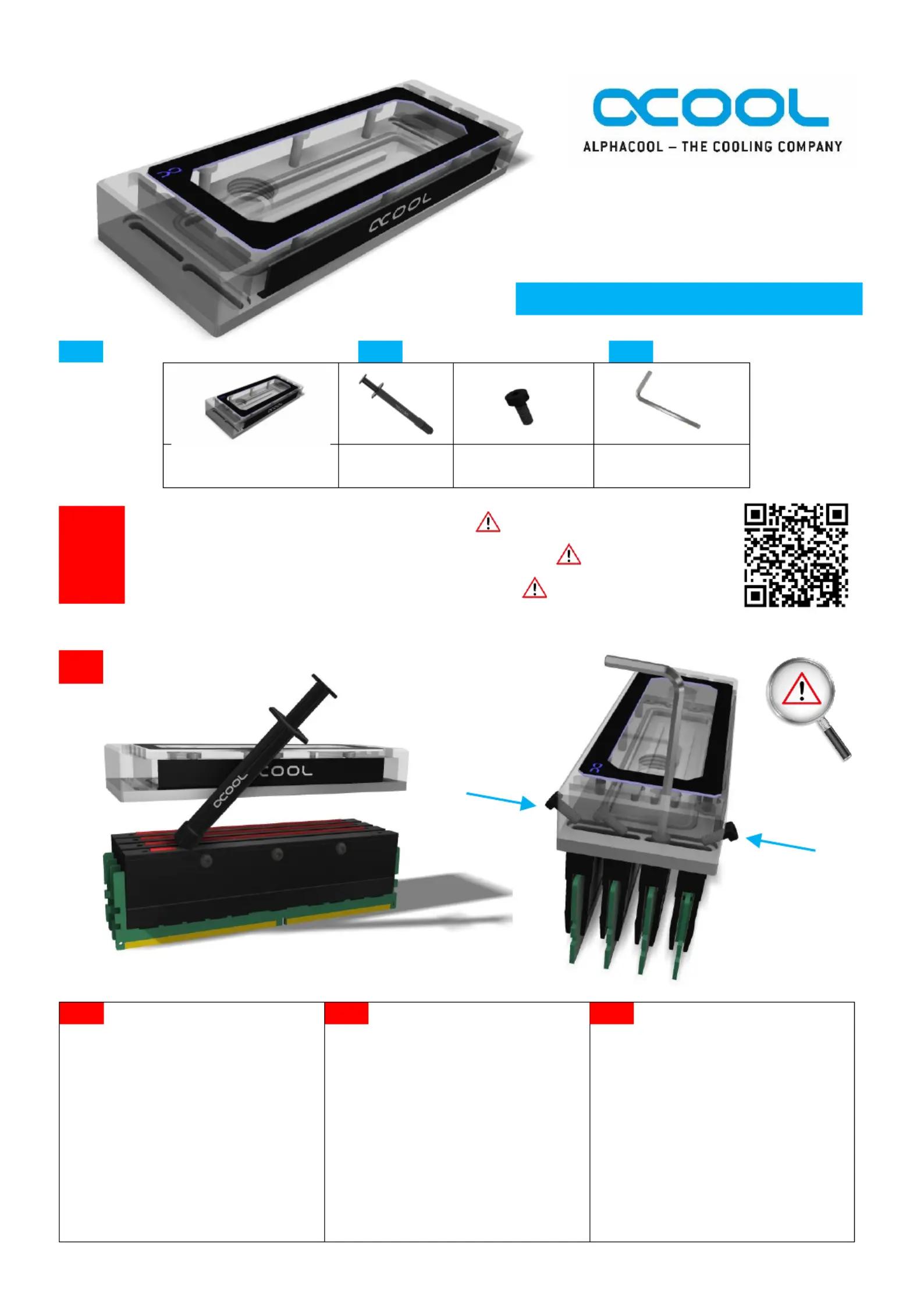 ALPHACOOL – THE COOLING COMPANY