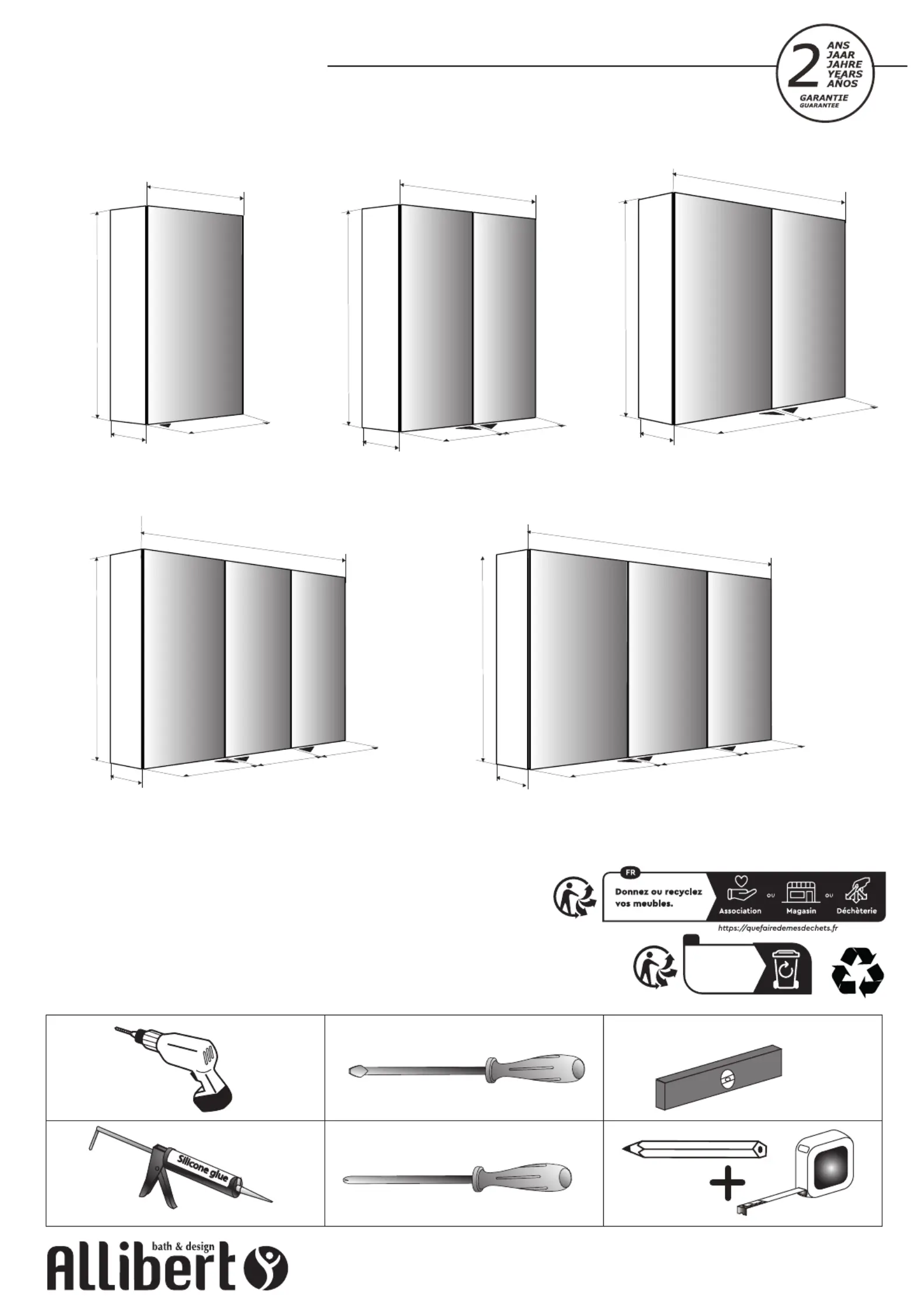 2 ANS JAAR JAHRE YEARS AÑOS GARANTIE GUARANTEE

FR
Donnez ou recyclez vos meubles.
Association ou Magasin ou Déchèterie
https://quefairedemesdechets.fr

Silicone glue

bath & design
Allibert