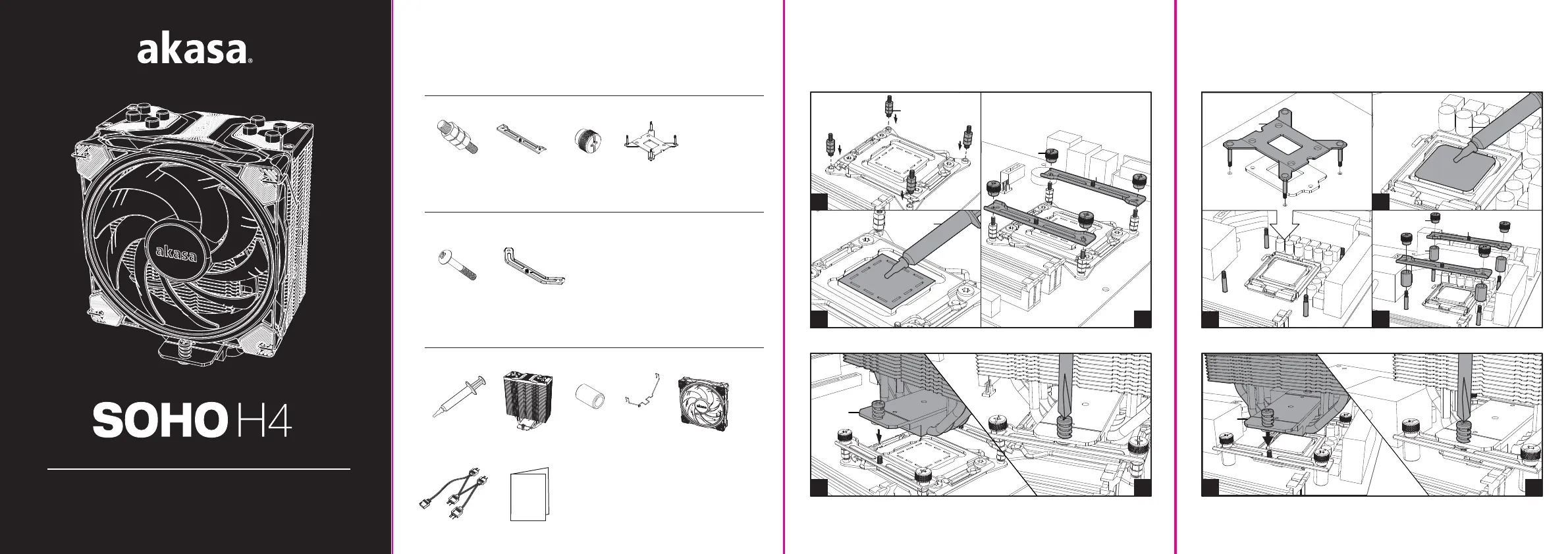 akasa

akasa

SOHO H4